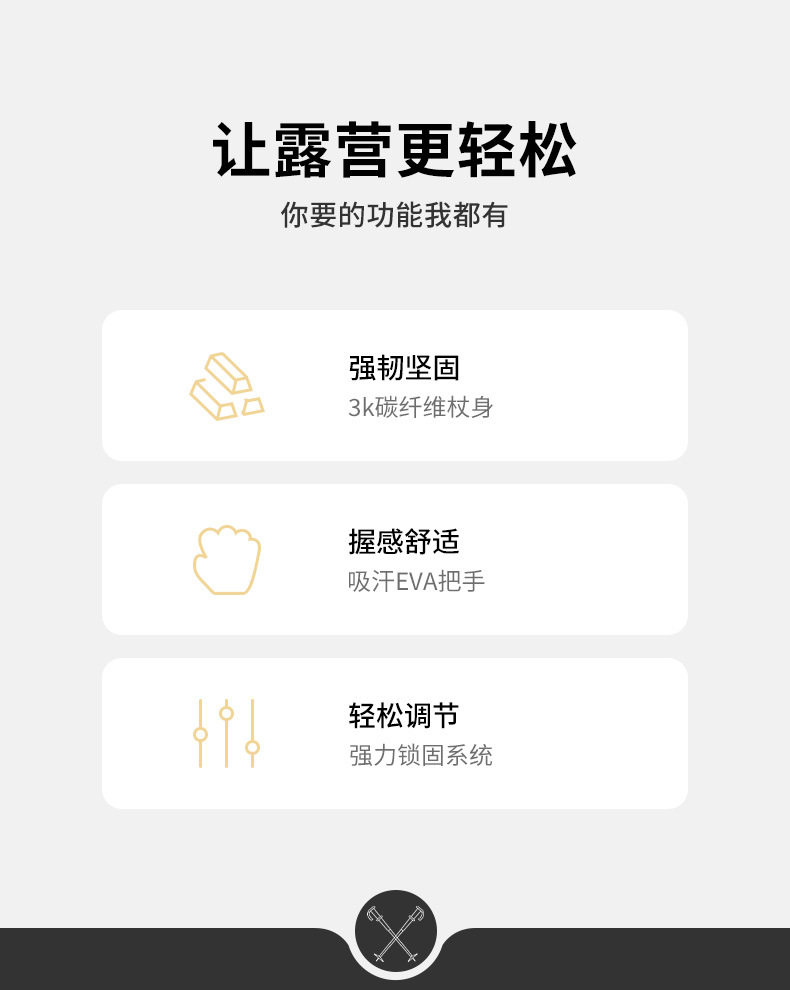 让露营更轻松

你要的功能我都有

强韧坚固

3k碳纤维杖身

握感舒适

吸汗EVA把手

轻松调节

强力锁固系统