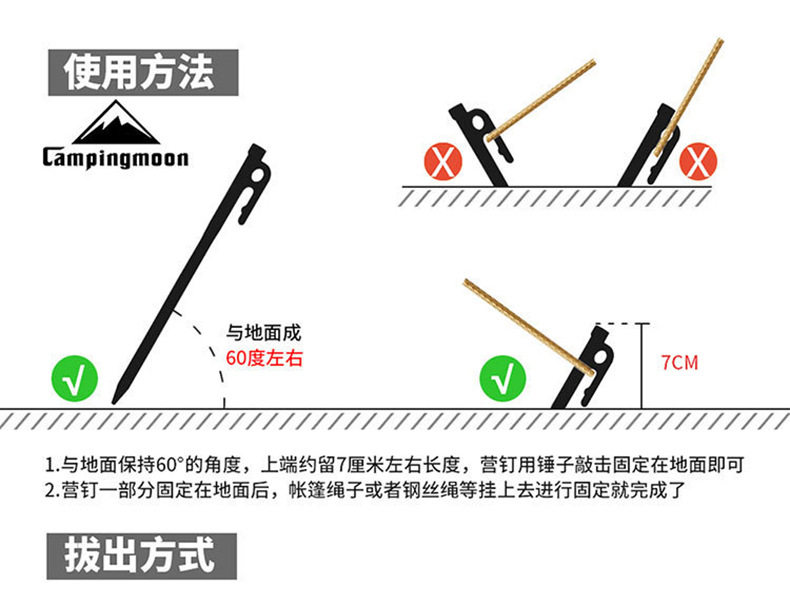 使用方法

Campingmoon

X

X

与地面成
60度左右

√

√

7CM

1.与地面保持60°的角度，上端约留7厘米左右长度，营钉用锤子敲击固定在地面即可
2.营钉一部分固定在地面后，帐篷绳子或者钢丝绳等挂上去进行固定就完成了

拔出方式