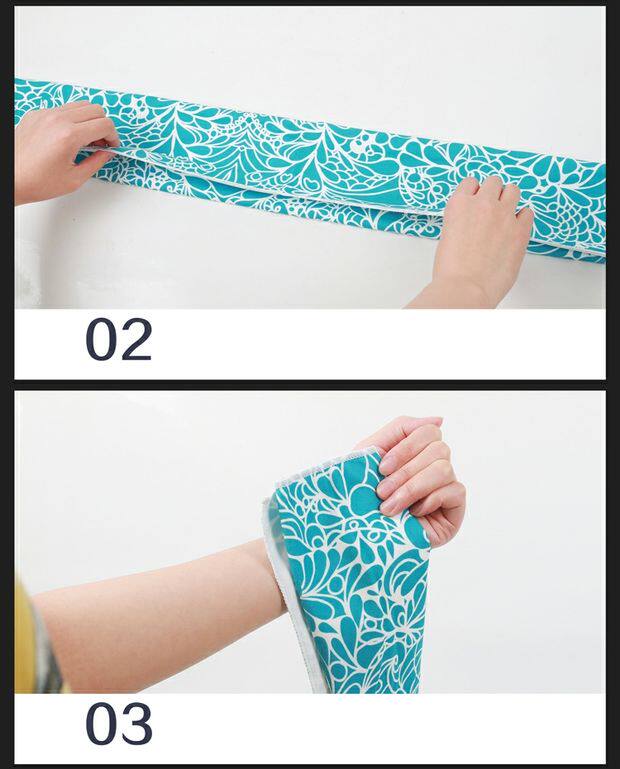 02

03