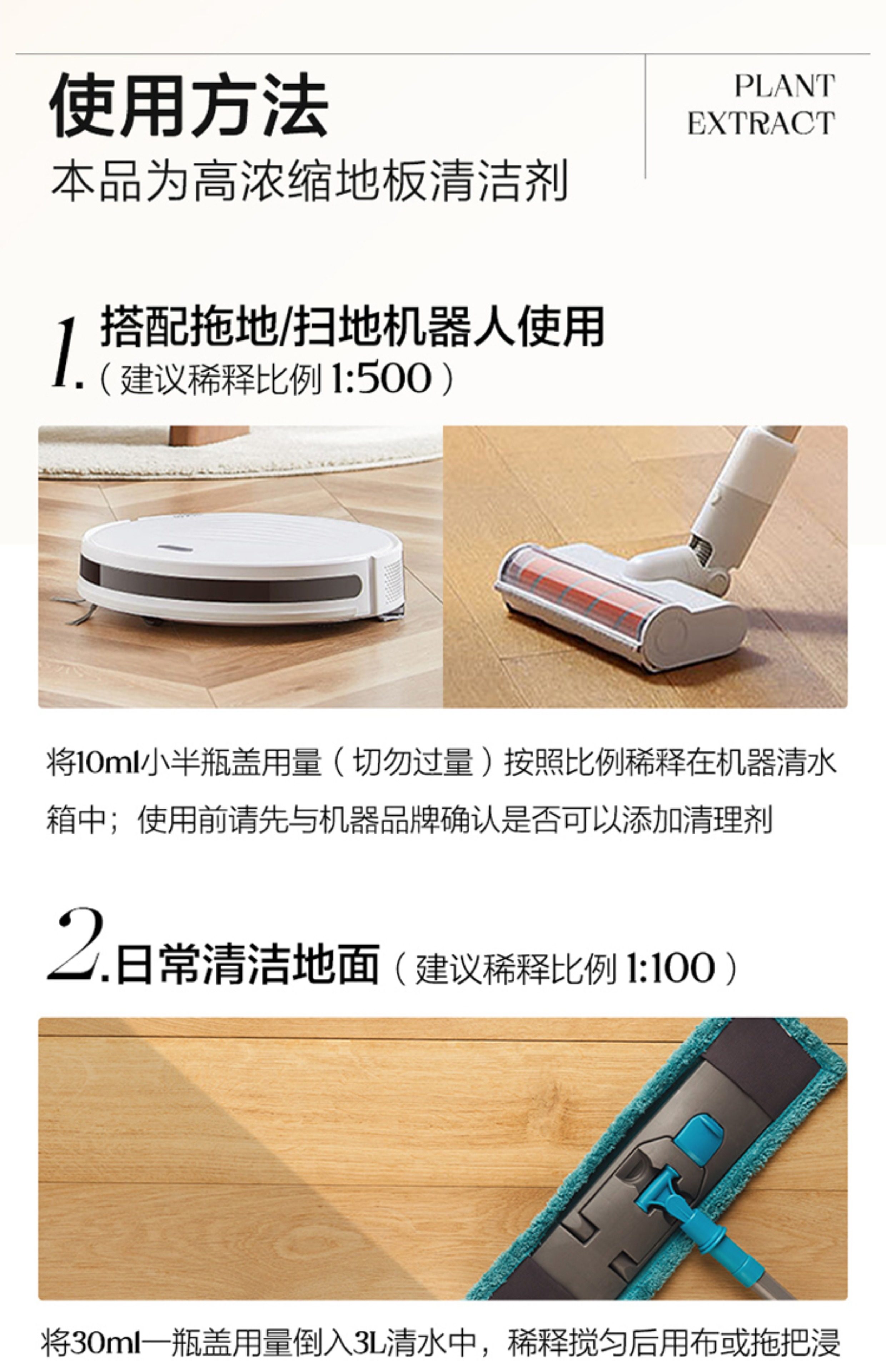 使用方法
本品为高浓缩地板清洁剂

PLANT EXTRACT

1. 搭配拖地/扫地机器人使用
（建议稀释比例 1:500）

将10ml小半瓶盖用量（切勿过量）按照比例稀释在机器清水箱中；使用前请先与机器品牌确认是否可以添加清理剂

2. 日常清洁地面（建议稀释比例 1:100）

将30ml一瓶盖用量倒入3L清水中，稀释搅匀后用布或拖把浸