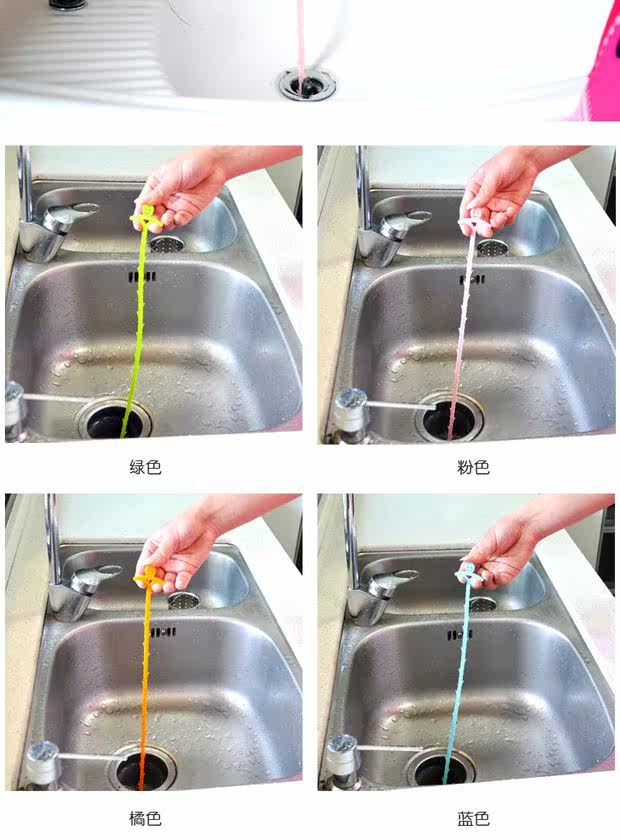 绿色

粉色

橘色

蓝色