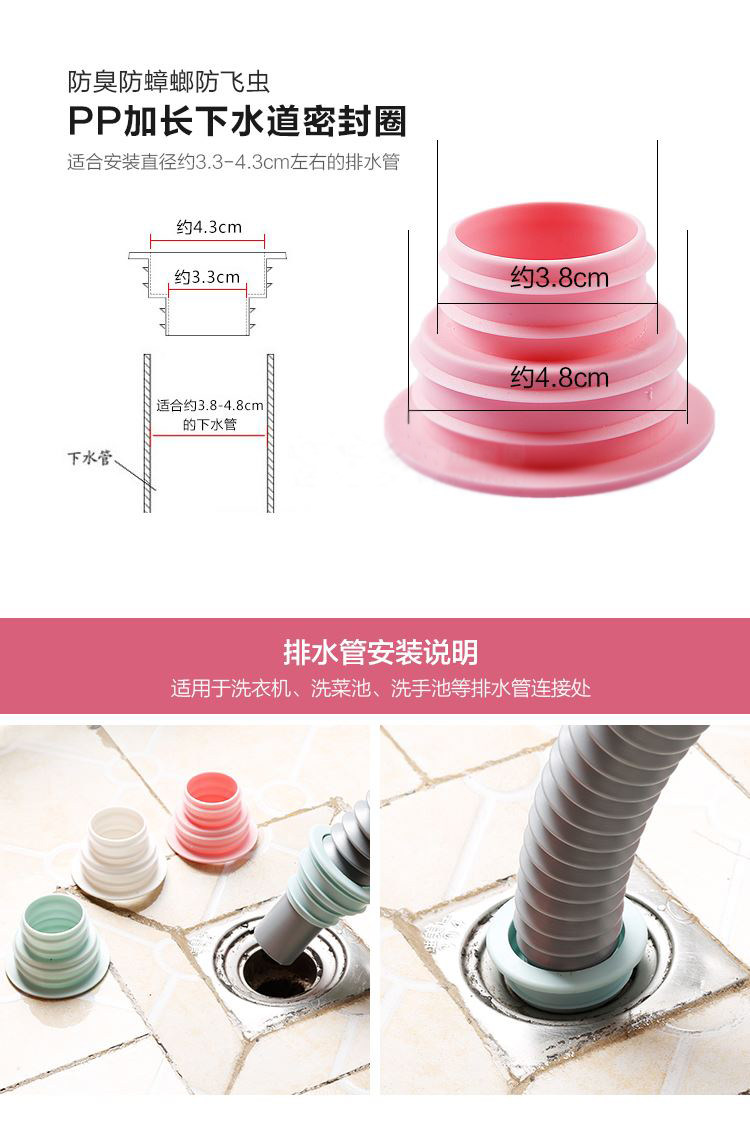 防臭防蟑螂防飞虫

PP加长下水道密封圈

适合安装直径约3.3-4.3cm左右的排水管

约4.3cm

约3.3cm

适合约3.8-4.8cm的下水管

下水管

约3.8cm

约4.8cm

排水管安装说明

适用于洗衣机、洗菜池、洗手池等排水管连接处