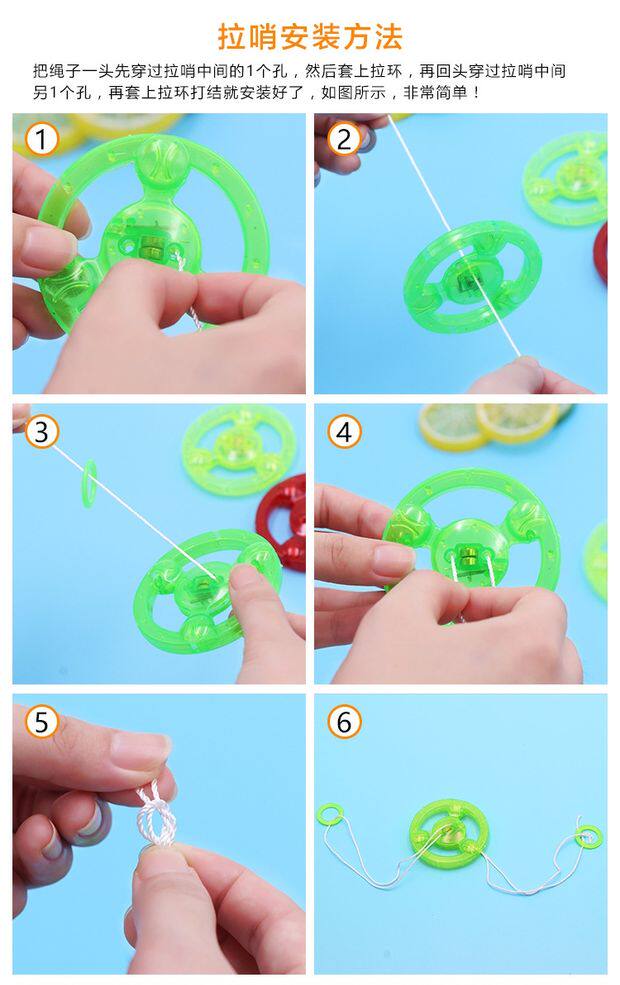 拉哨安装方法

把绳子一头先穿过拉哨中间的1个孔，然后套上拉环，再回头穿过拉哨中间另1个孔，再套上拉环打结就安装好了，如图所示，非常简单！

1

2

3

4

5

6