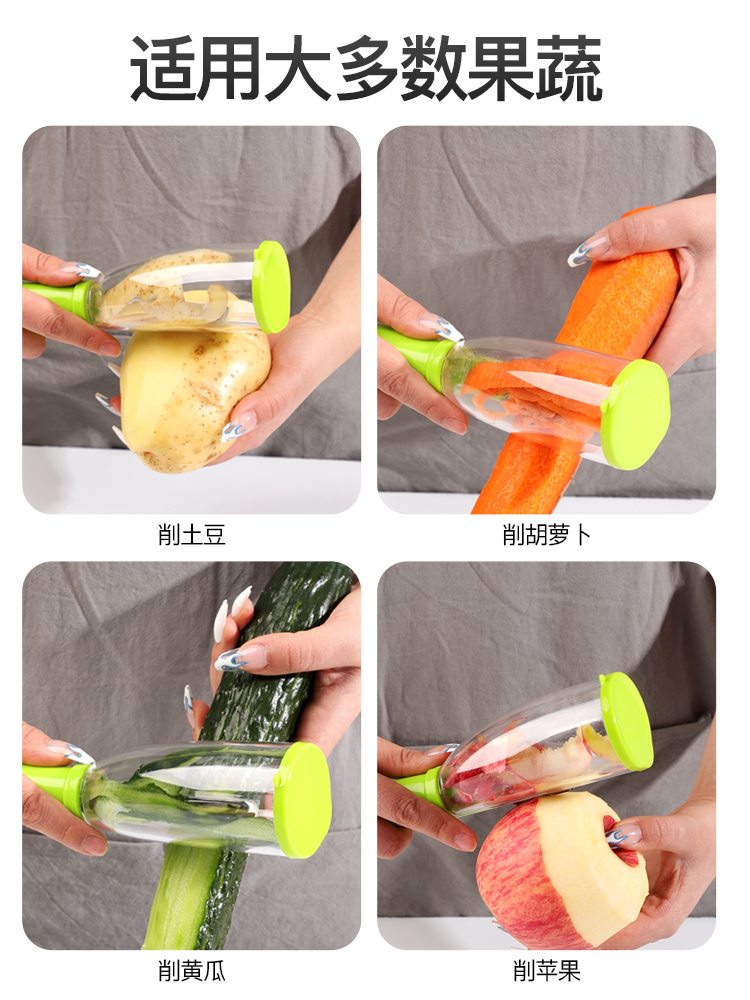 适用大多数果蔬

削土豆

削胡萝卜

削黄瓜

削苹果