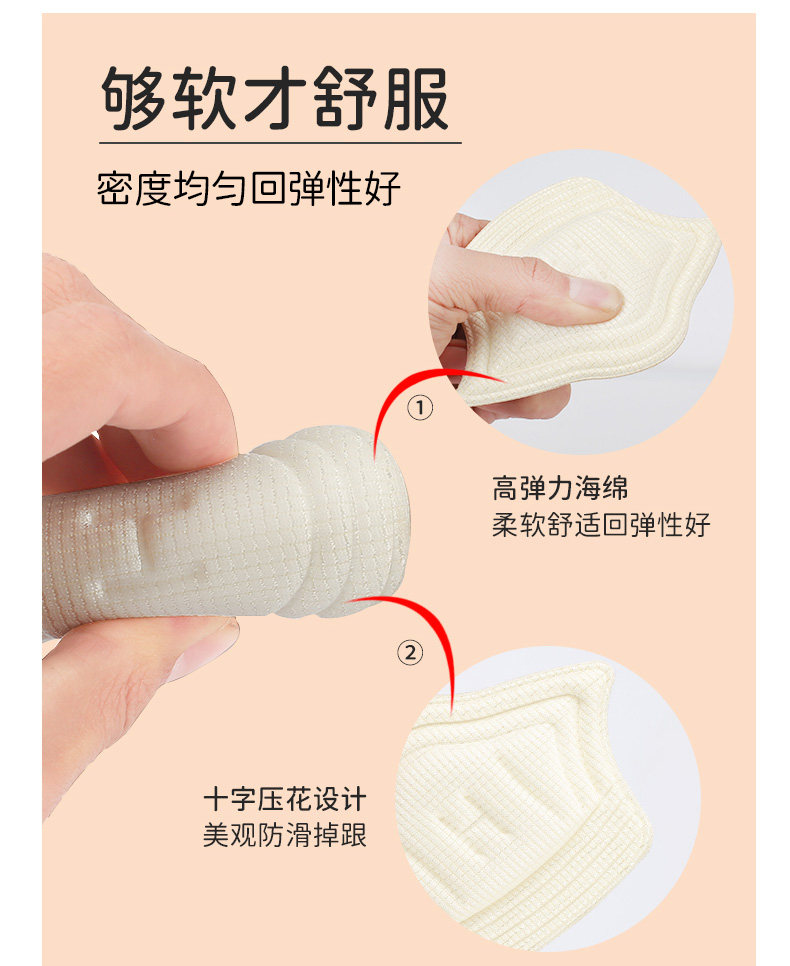 够软才舒服

密度均匀回弹性好

①

高弹力海绵
柔软舒适回弹性好

②

十字压花设计
美观防滑掉跟