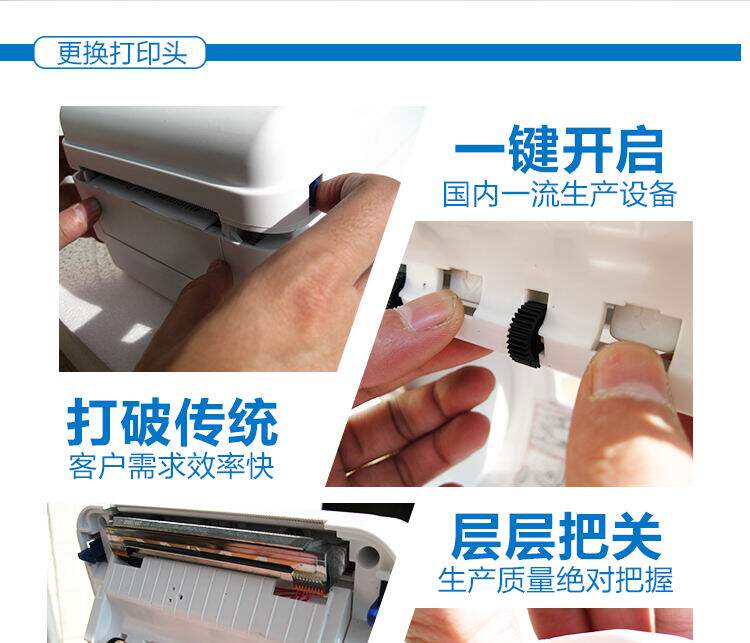 更换打印头

一键开启
国内一流生产设备

打破传统
客户需求效率快

层层把关
生产质量绝对把握