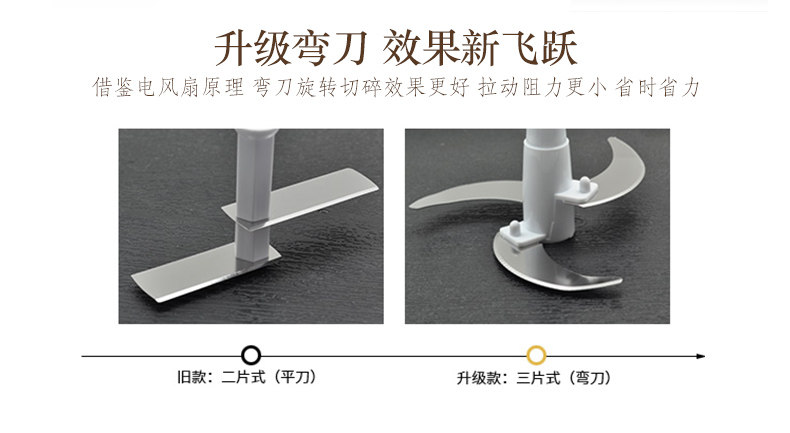 升级弯刀 效果新飞跃

借鉴电风扇原理 弯刀旋转切碎效果更好 拉动阻力更小 省时省力

旧款：二片式（平刀）

升级款：三片式（弯刀）