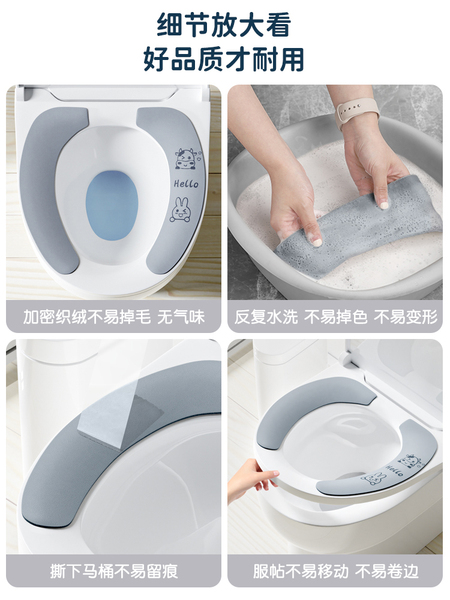 细节放大看
好品质才耐用

Hello

加密织绒不易掉毛 无气味

反复水洗 不易掉色 不易变形

撕下马桶不易留痕

Hello

服帖不易移动 不易卷边