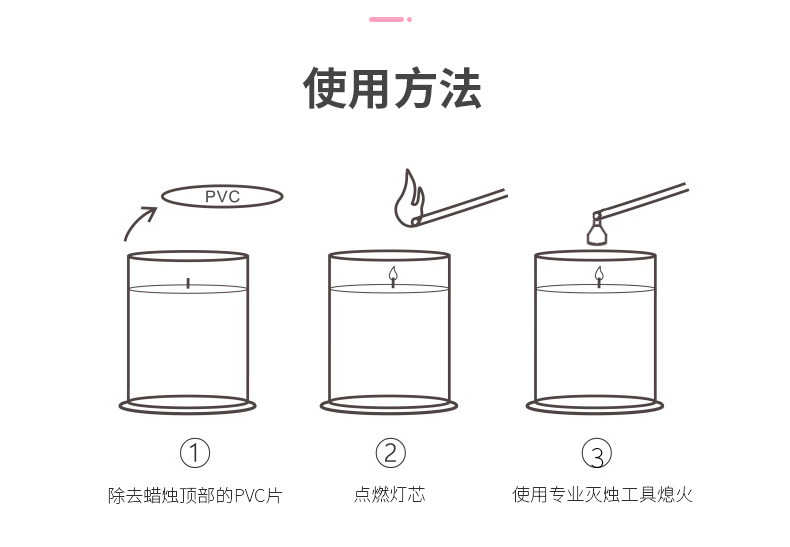 使用方法

PVC

①
除去蜡烛顶部的PVC片

②
点燃灯芯

③
使用专业灭烛工具熄火