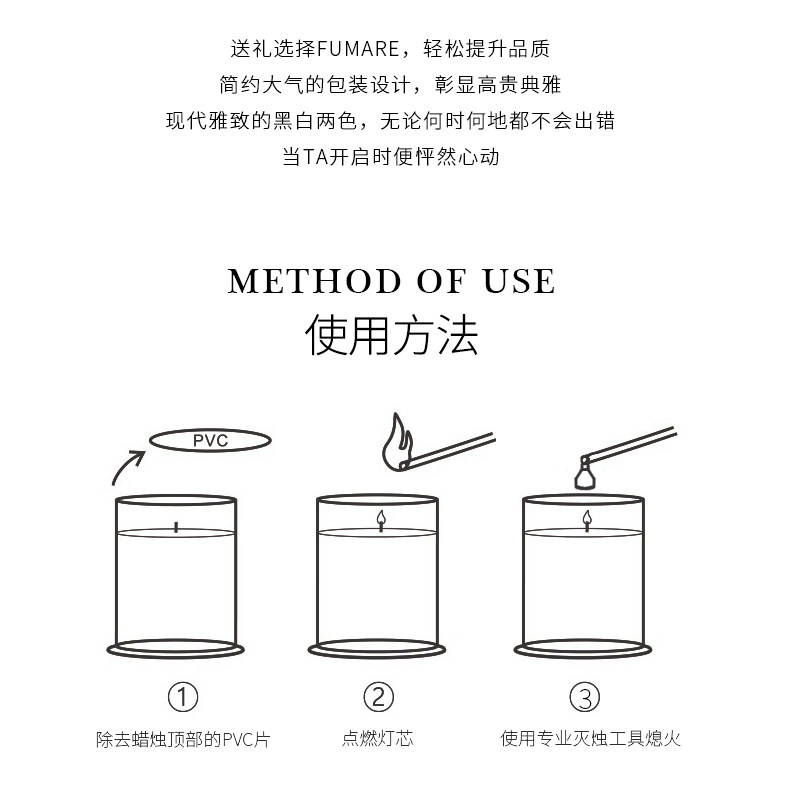 送礼选择FUMARE，轻松提升品质
简约大气的包装设计，彰显高贵典雅
现代雅致的黑白两色，无论何时何地都不会出错
当TA开启时便怦然心动

METHOD OF USE
使用方法

PVC

①
除去蜡烛顶部的PVC片

②
点燃灯芯

③
使用专业灭烛工具熄火