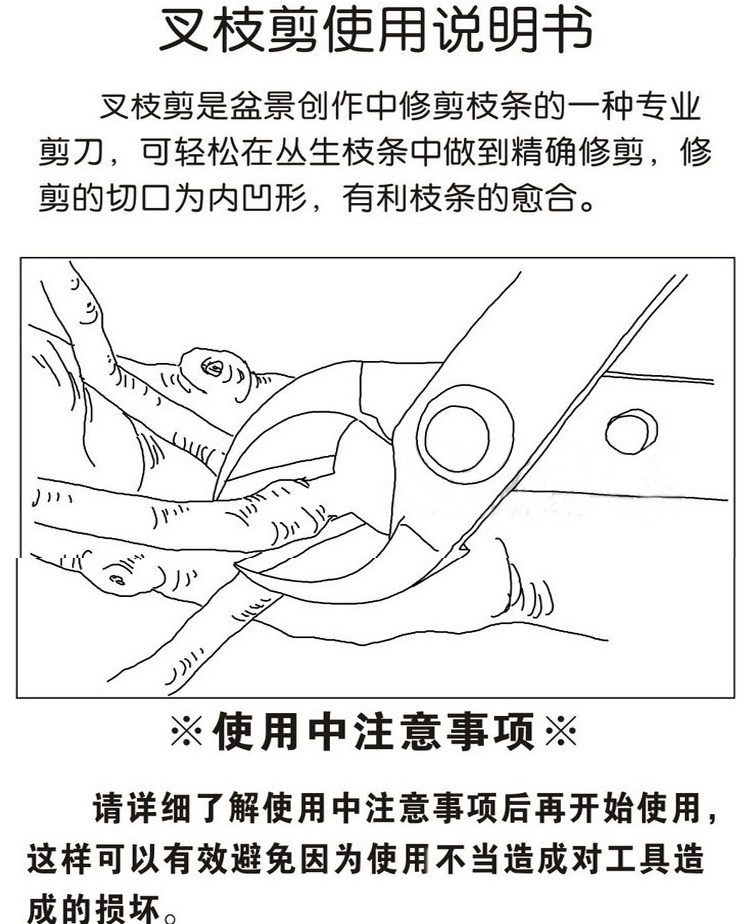 叉枝剪使用说明书

叉枝剪是盆景创作中修剪枝条的一种专业剪刀，可轻松在丛生枝条中做到精确修剪，修剪的切口为内凹形，有利枝条的愈合。

※使用中注意事项※

请详细了解使用中注意事项后再开始使用，这样可以有效避免因为使用不当造成对工具造成的损坏。