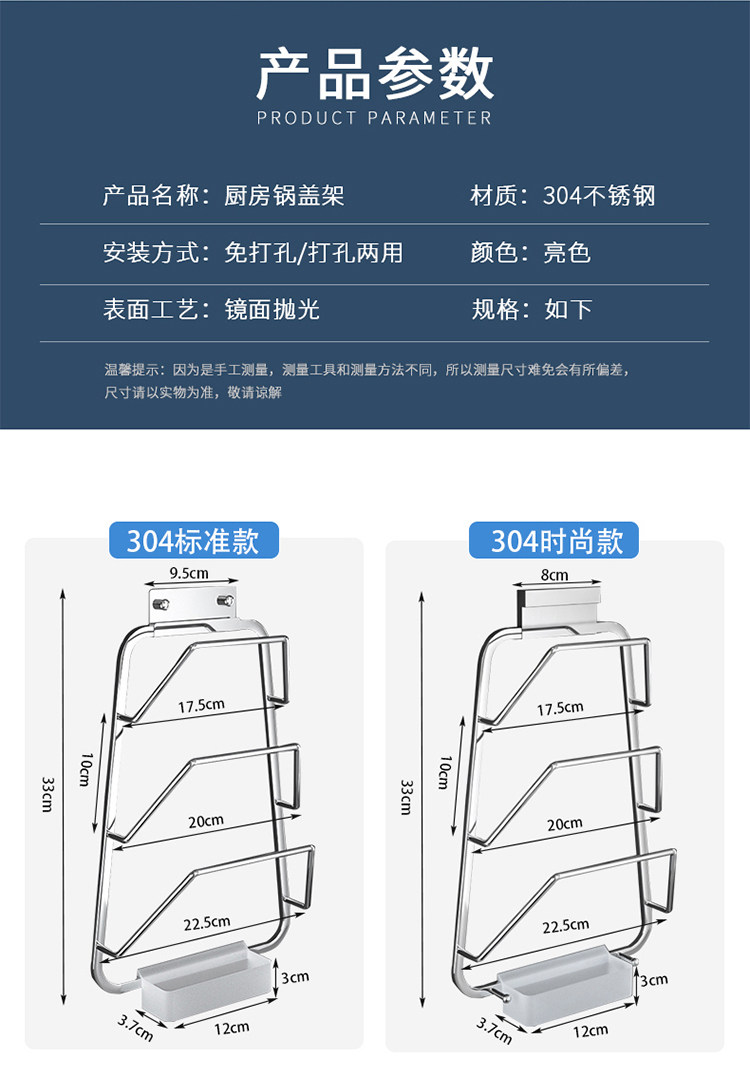 产品参数
PRODUCT PARAMETER

产品名称：厨房锅盖架
材质：304不锈钢

安装方式：免打孔/打孔两用
颜色：亮色

表面工艺：镜面抛光
规格：如下

温馨提示：因为是手工测量，测量工具和测量方法不同，所以测量尺寸难免会有所偏差，尺寸请以实物为准，敬请谅解

304标准款
9.5cm
17.5cm
10cm
33cm
20cm
22.5cm
3cm
3.7cm
12cm

304时尚款
8cm
17.5cm
10cm
33cm
20cm
22.5cm
3cm
3.7cm
12cm