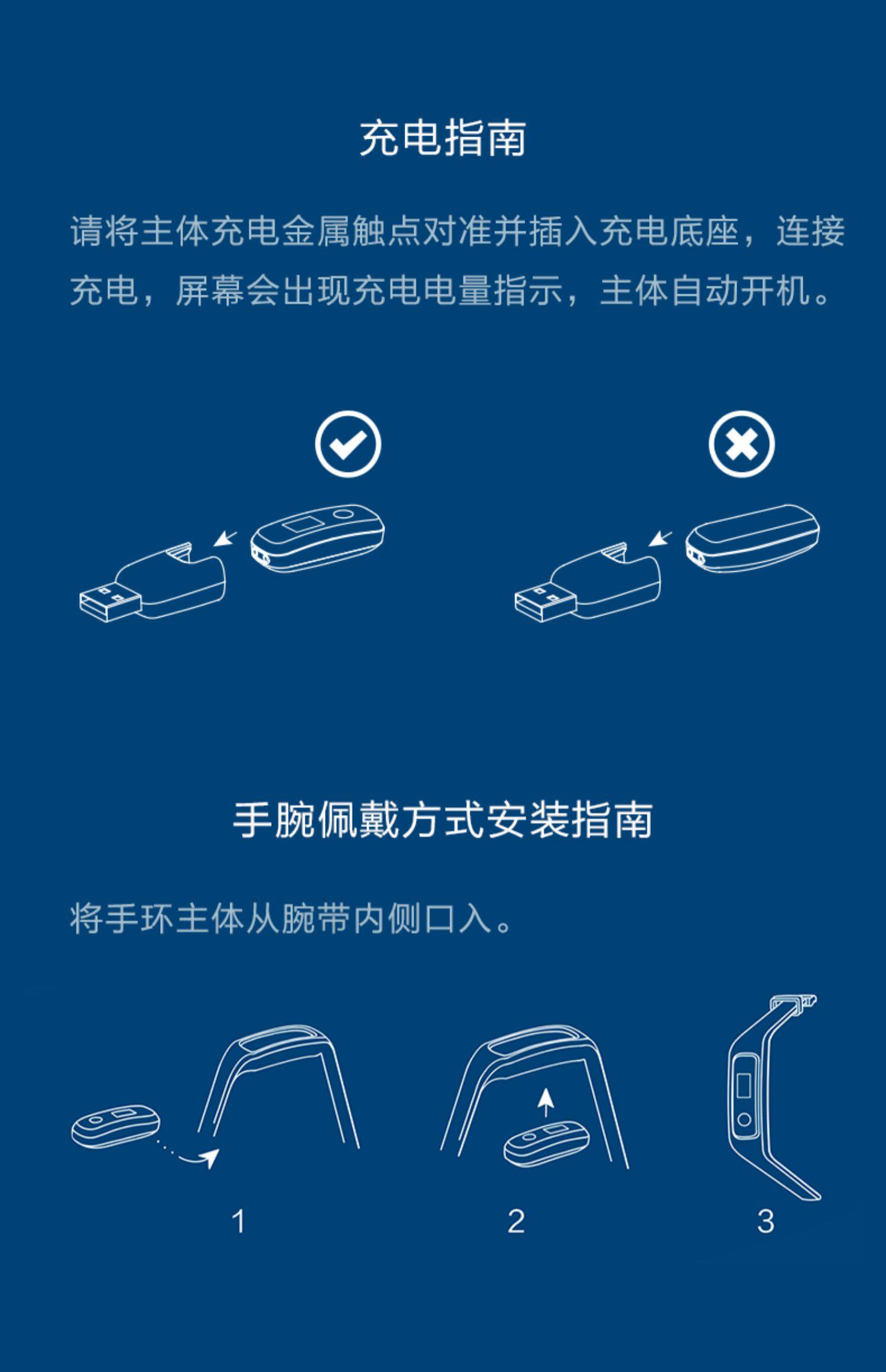 充电指南

请将主体充电金属触点对准并插入充电底座，连接充电，屏幕会出现充电电量指示，主体自动开机。

手腕佩戴方式安装指南

将手环主体从腕带内侧口入。

1

2

3