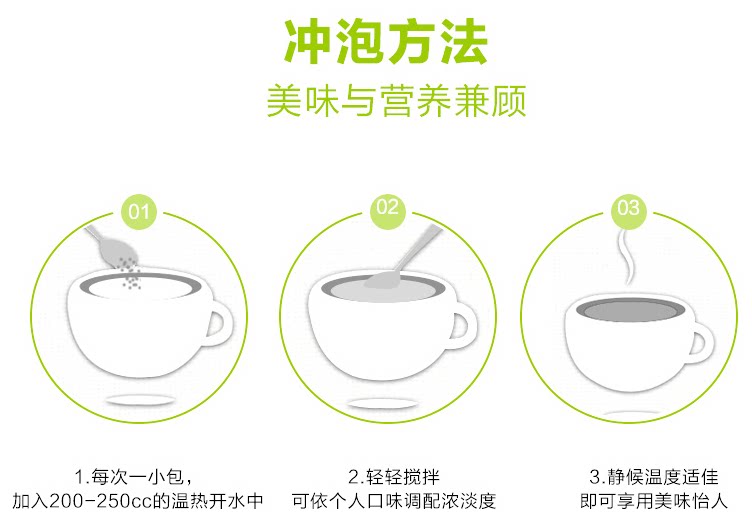 冲泡方法
美味与营养兼顾

01

02

03

1.每次一小包，
加入200-250cc的温热开水中

2.轻轻搅拌
可依个人口味调配浓淡度

3.静候温度适佳
即可享用美味怡人