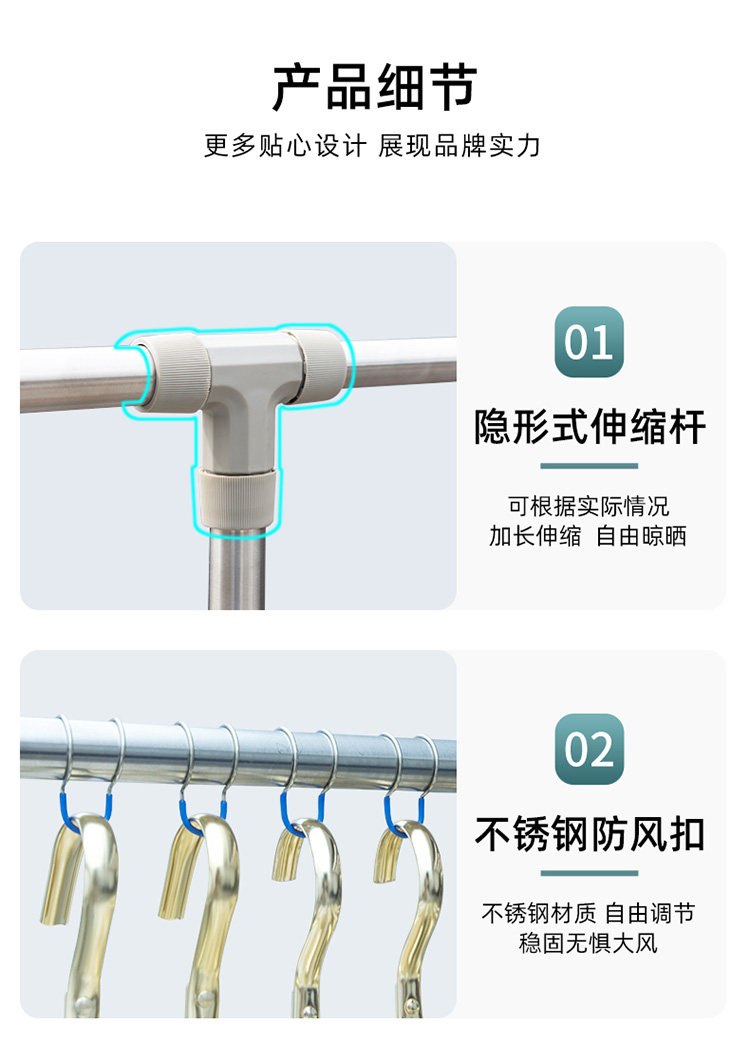 产品细节
更多贴心设计 展现品牌实力

01
隐形式伸缩杆
可根据实际情况
加长伸缩 自由晾晒

02
不锈钢防风扣
不锈钢材质 自由调节
稳固无惧大风