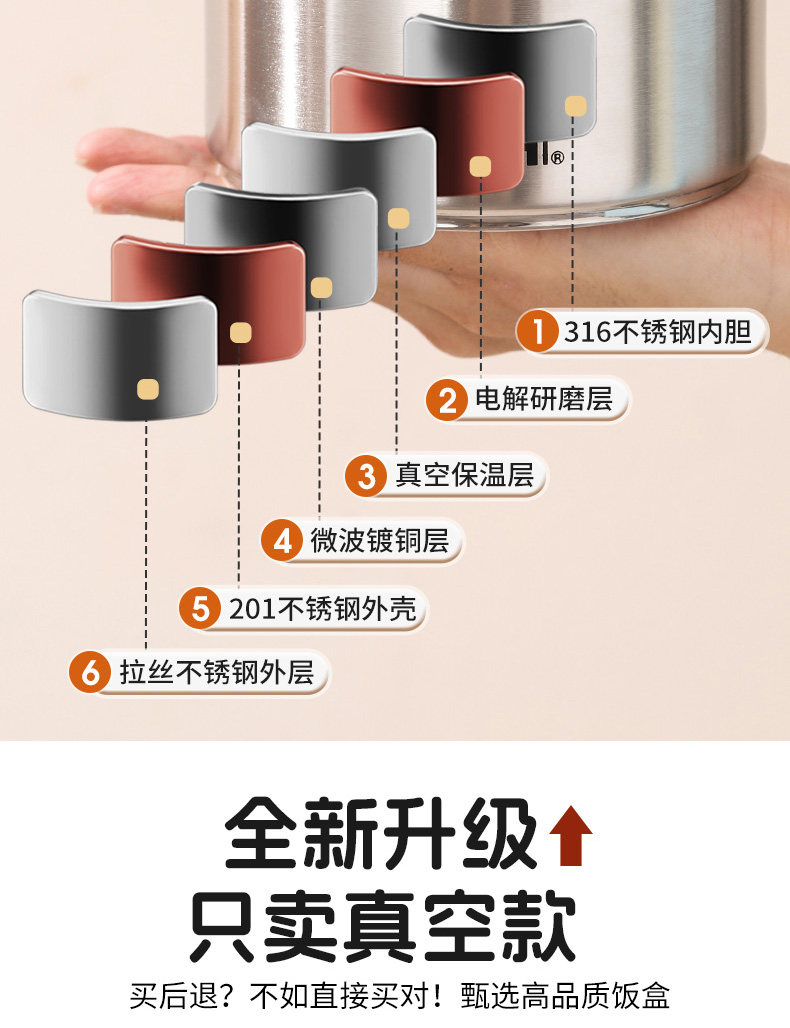 1 316不锈钢内胆

2 电解研磨层

3 真空保温层

4 微波镀铜层

5 201不锈钢外壳

6 拉丝不锈钢外层

全新升级

只卖真空款

买后退？不如直接买对！甄选高品质饭盒