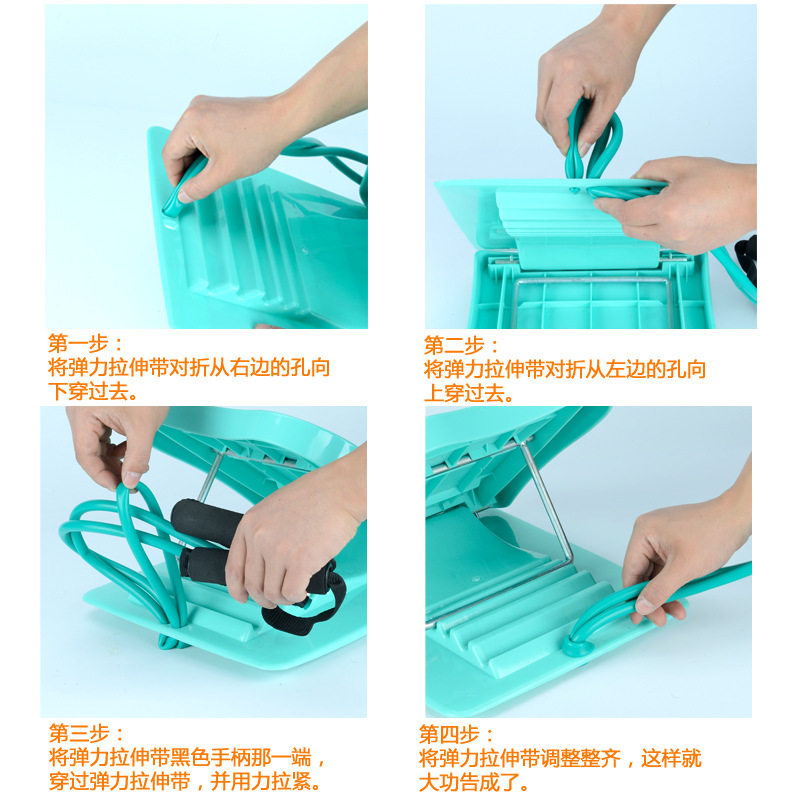 第一步：
将弹力拉伸带对折从右边的孔向下穿过去。

第二步：
将弹力拉伸带对折从左边的孔向上穿过去。

第三步：
将弹力拉伸带黑色手柄那一端，穿过弹力拉伸带，并用力拉紧。

第四步：
将弹力拉伸带调整整齐，这样就大功告成了。