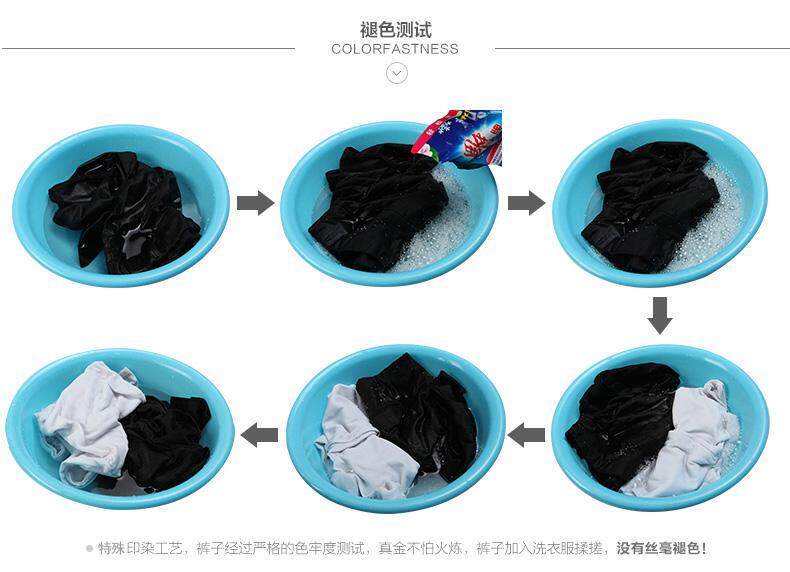 褪色测试
COLORFASTNESS

● 特殊印染工艺，裤子经过严格的色牢度测试，真金不怕火炼，裤子加入洗衣服揉搓，没有丝毫褪色！