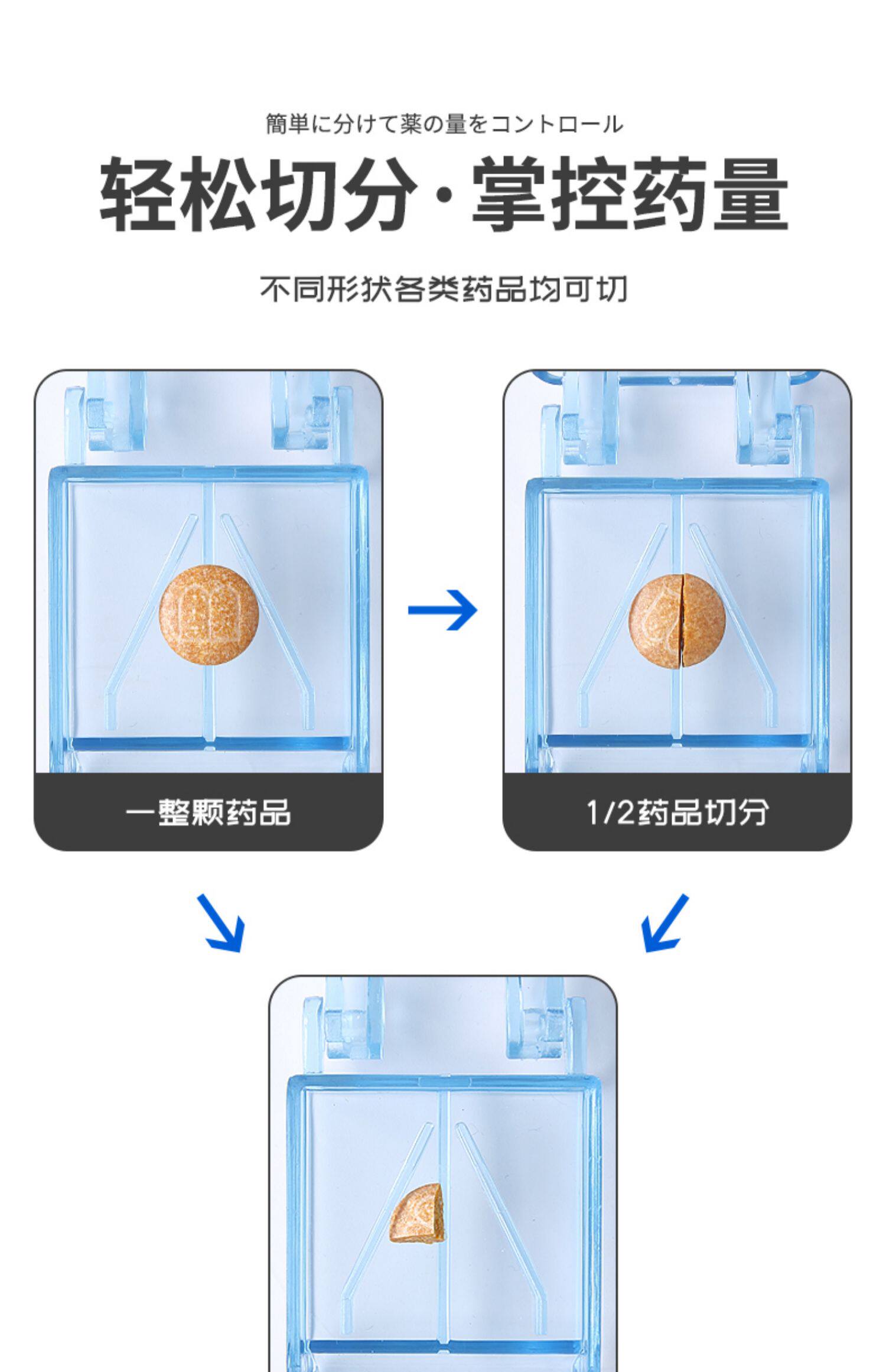 簡単に分けて薬の量をコントロール

轻松切分·掌控药量

不同形状各类药品均可切

一整颗药品

1/2药品切分