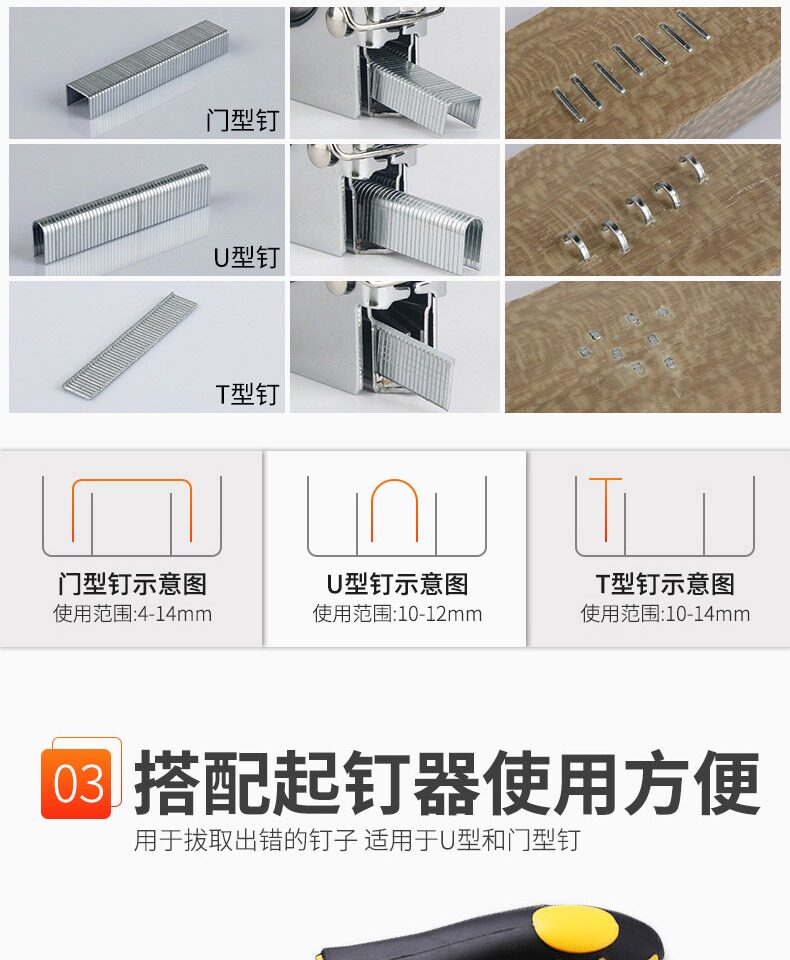 门型钉

U型钉

T型钉

门型钉示意图
使用范围:4-14mm

U型钉示意图
使用范围:10-12mm

T型钉示意图
使用范围:10-14mm

03 搭配起钉器使用方便
用于拔取出错的钉子 适用于U型和门型钉