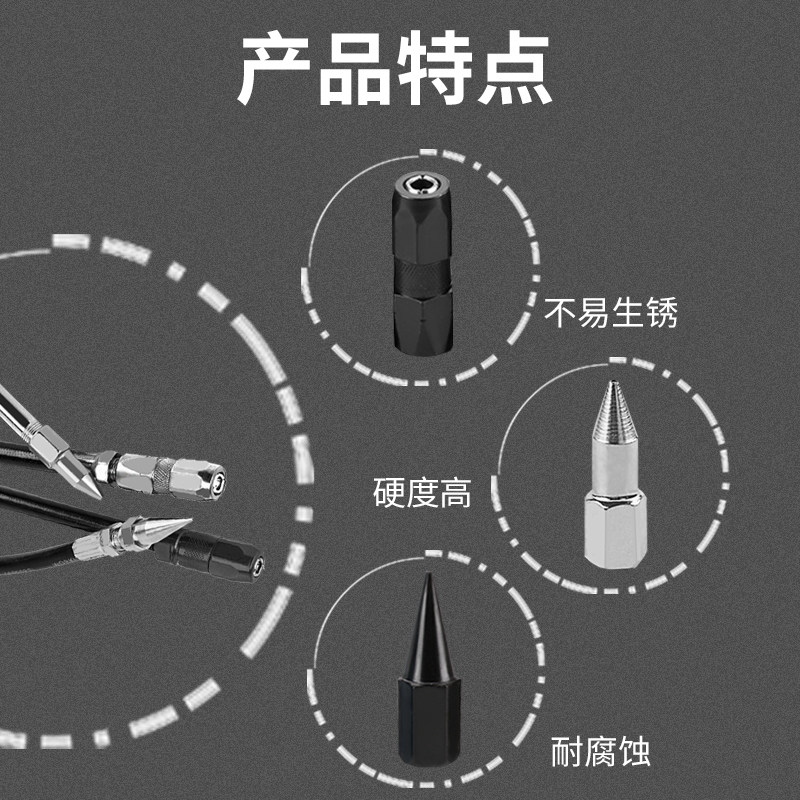 产品特点

不易生锈

硬度高

耐腐蚀