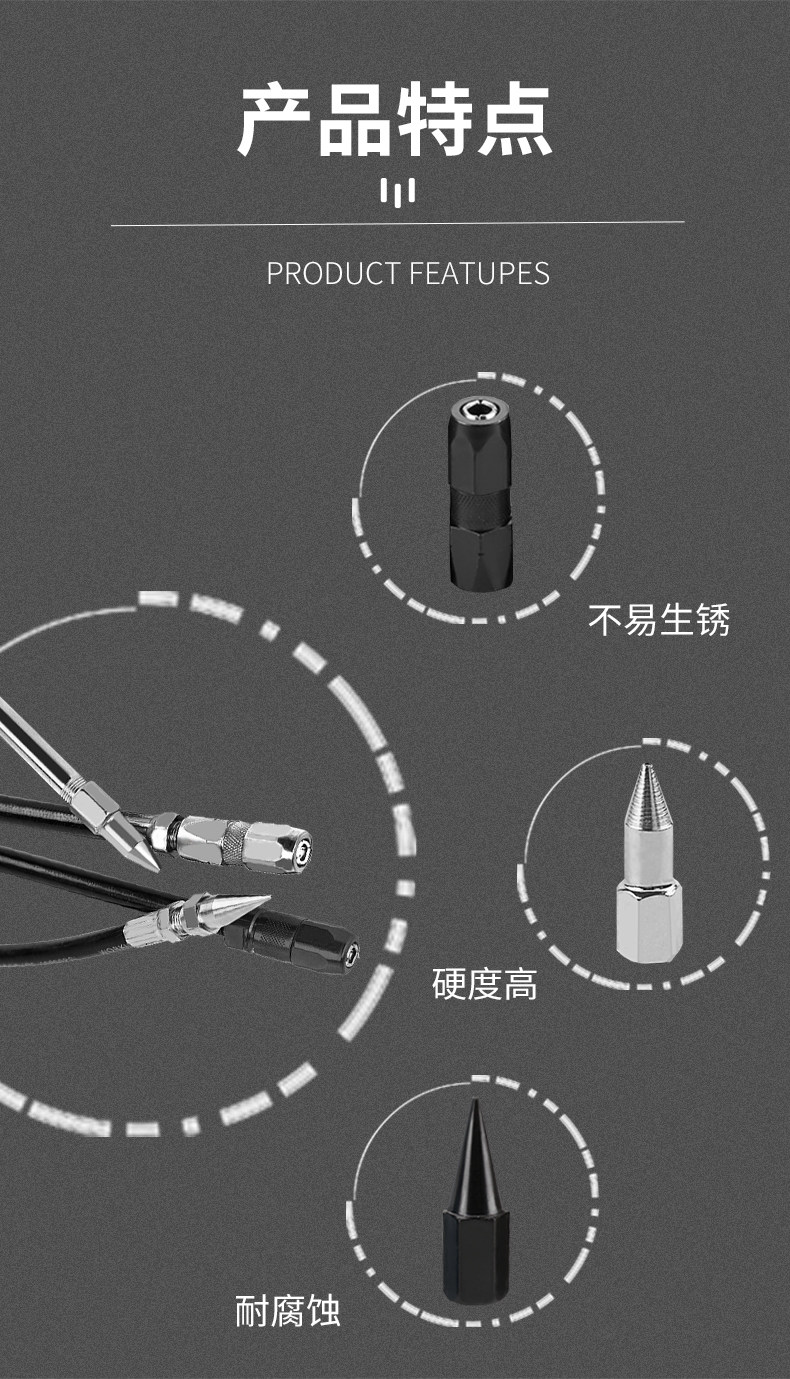 产品特点

PRODUCT FEATUPES

不易生锈

硬度高

耐腐蚀