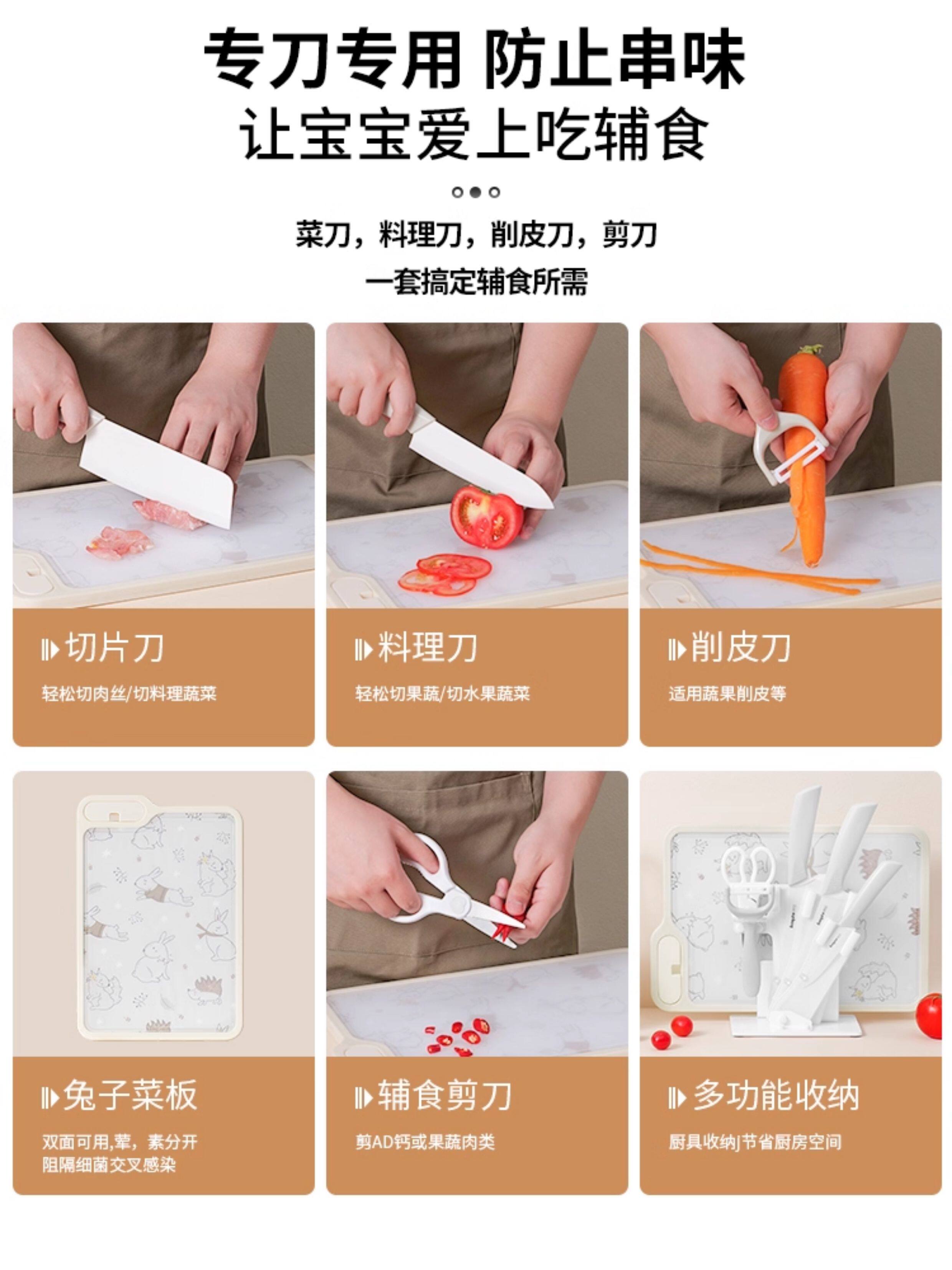 专刀专用 防止串味
让宝宝爱上吃辅食

菜刀，料理刀，削皮刀，剪刀
一套搞定辅食所需

切片刀
轻松切肉丝/切料理蔬菜

料理刀
轻松切果蔬/切水果蔬菜

削皮刀
适用蔬果削皮等

兔子菜板
双面可用,荤，素分开
阻隔细菌交叉感染

辅食剪刀
剪AD钙或果蔬肉类

多功能收纳
厨具收纳|节省厨房空间