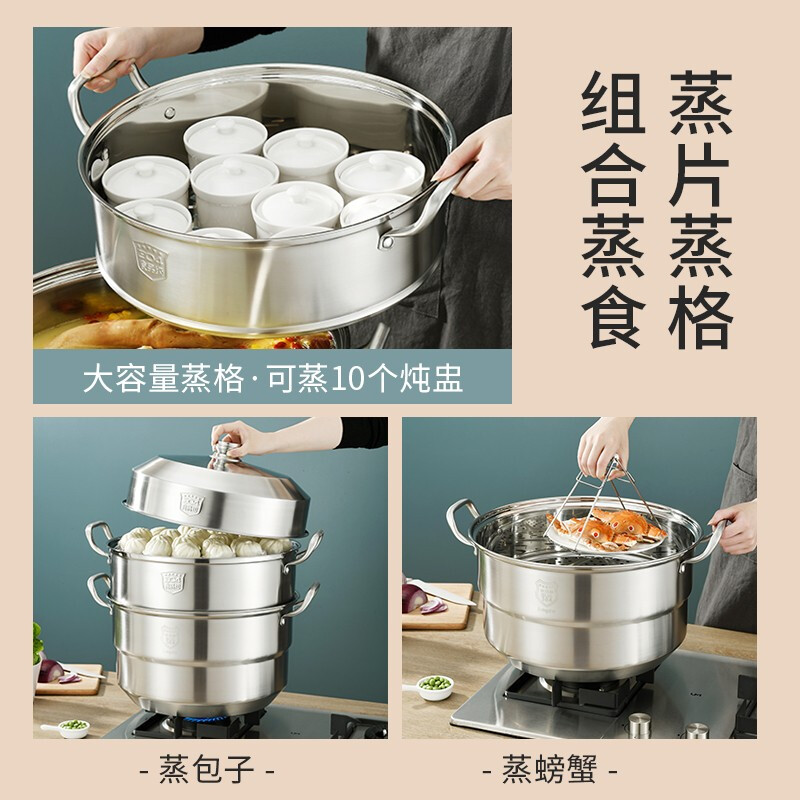 蒸片蒸格

组合蒸食

大容量蒸格·可蒸10个炖盅

- 蒸包子 -

- 蒸螃蟹 -