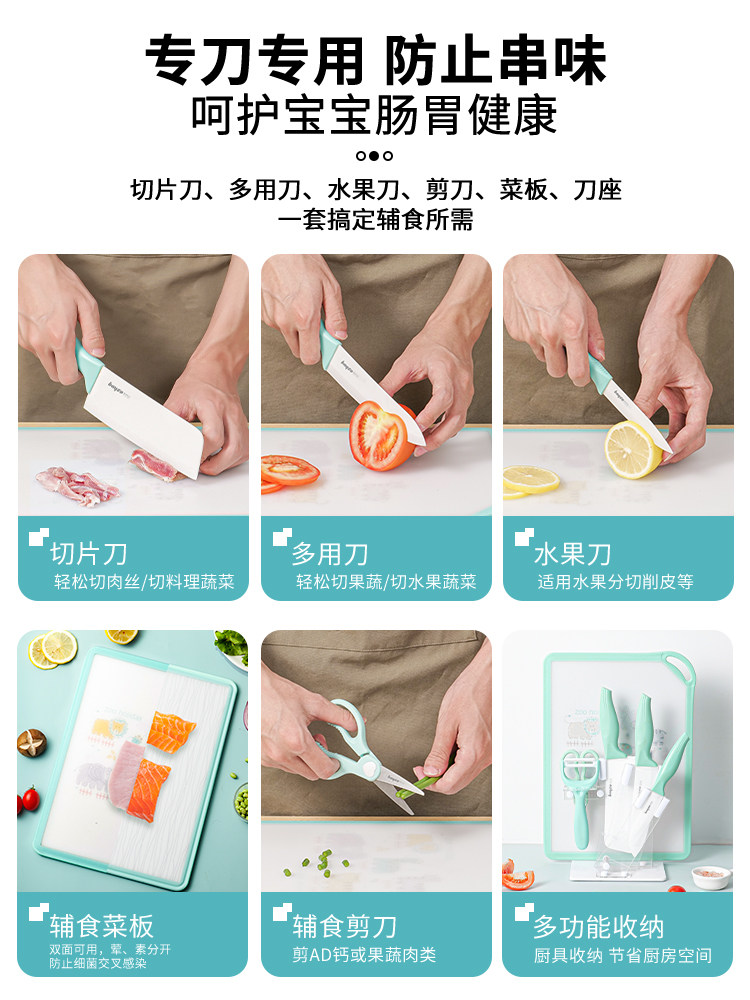 专刀专用 防止串味
呵护宝宝肠胃健康

切片刀、多用刀、水果刀、剪刀、菜板、刀座
一套搞定辅食所需

切片刀
轻松切肉丝/切料理蔬菜

多用刀
轻松切果蔬/切水果蔬菜

水果刀
适用水果分切削皮等

辅食菜板
双面可用，荤、素分开
防止细菌交叉感染

辅食剪刀
剪AD钙或果蔬肉类

多功能收纳
厨具收纳 节省厨房空间