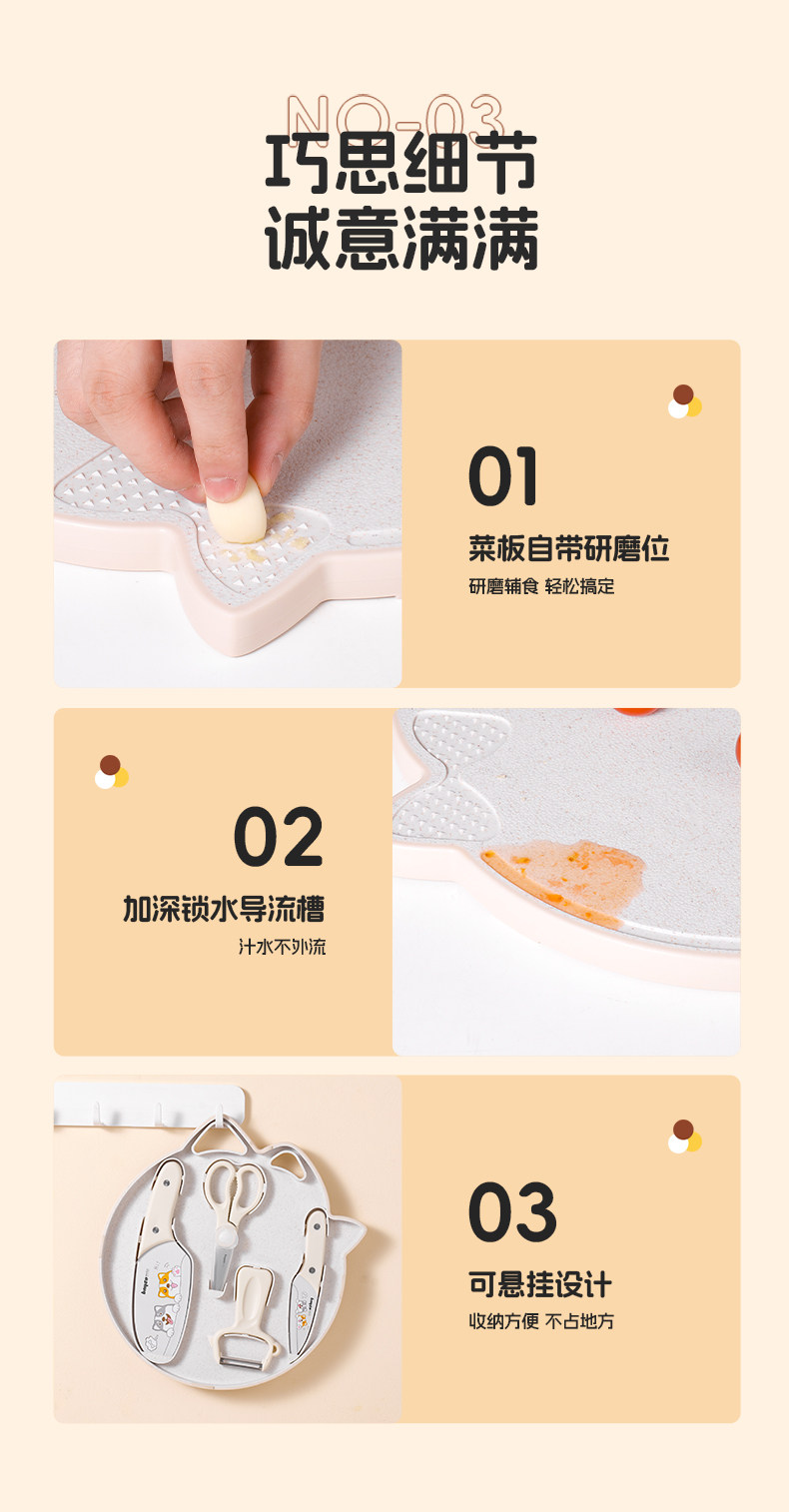 NO-03
巧思细节
诚意满满

01
菜板自带研磨位
研磨辅食 轻松搞定

02
加深锁水导流槽
汁水不外流

03
可悬挂设计
收纳方便 不占地方