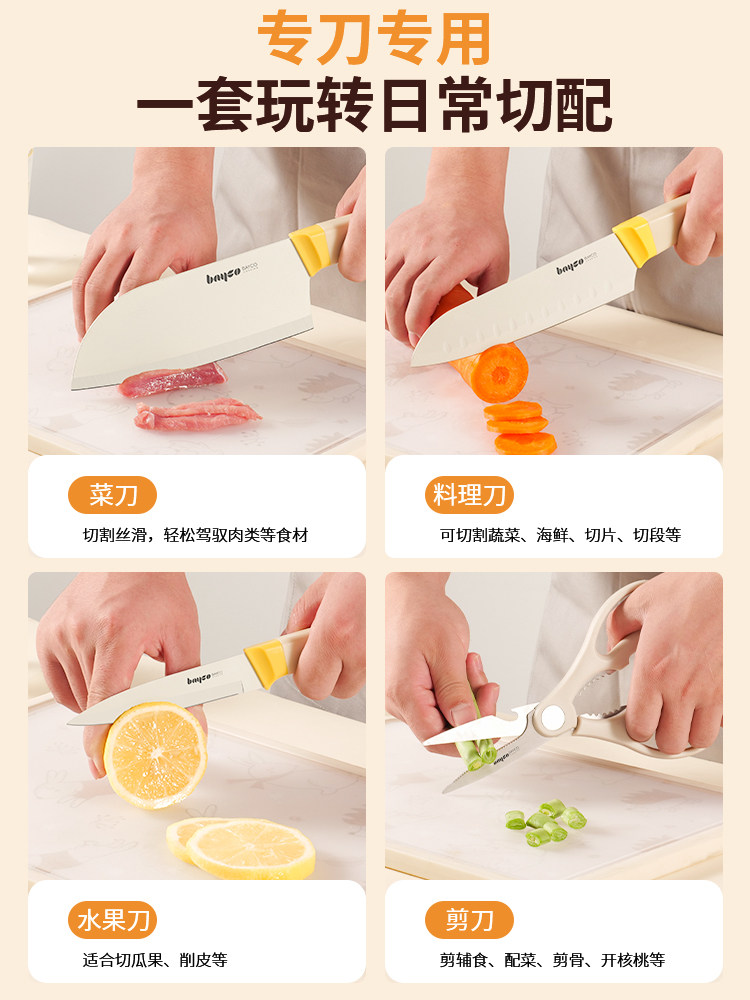 专刀专用
一套玩转日常切配

bayco

菜刀
切割丝滑，轻松驾驭肉类等食材

bayco

料理刀
可切割蔬菜、海鲜、切片、切段等

bayco

水果刀
适合切瓜果、削皮等

bayco

剪刀
剪辅食、配菜、剪骨、开核桃等