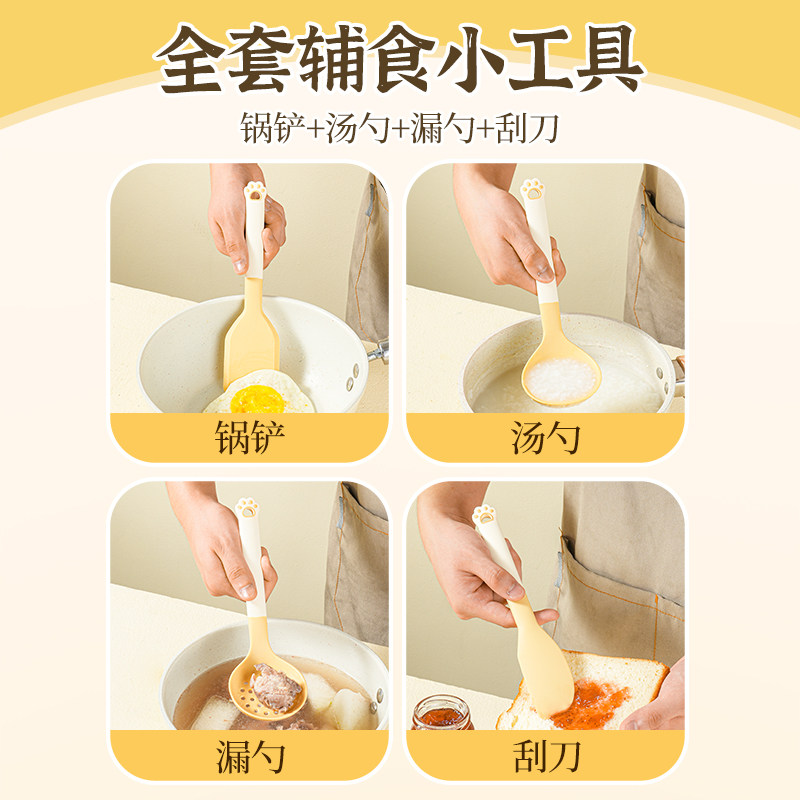 全套辅食小工具

锅铲+汤勺+漏勺+刮刀

锅铲

汤勺

漏勺

刮刀