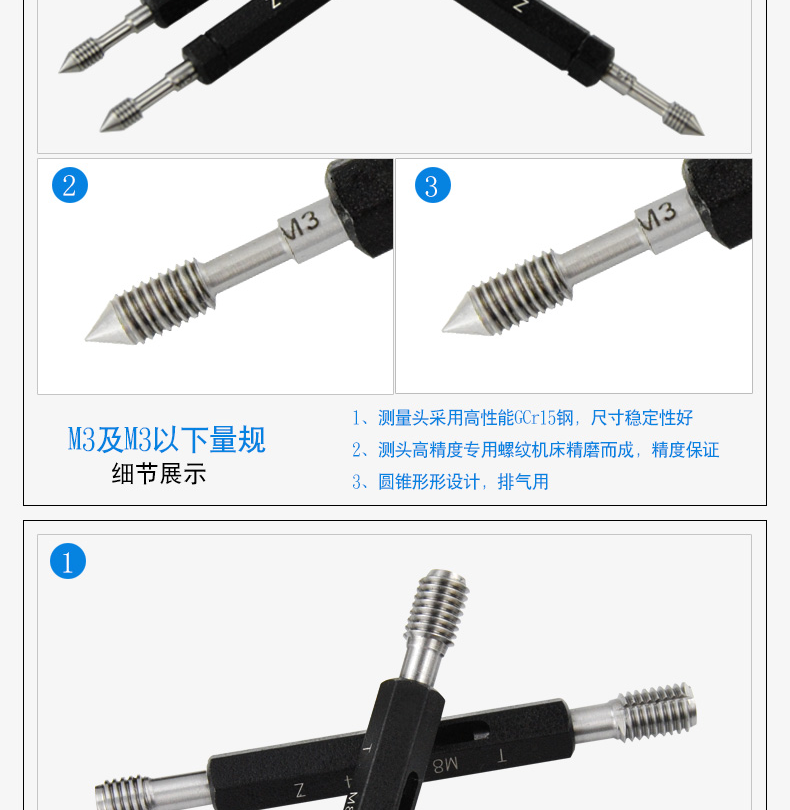 Z

Z

2

M3

3

M3

M3及M3以下量规
细节展示

1、测量头采用高性能GCr15钢，尺寸稳定性好
2、测头高精度专用螺纹机床精磨而成，精度保证
3、圆锥形形设计，排气用

1

T

M8

T

Z

M8