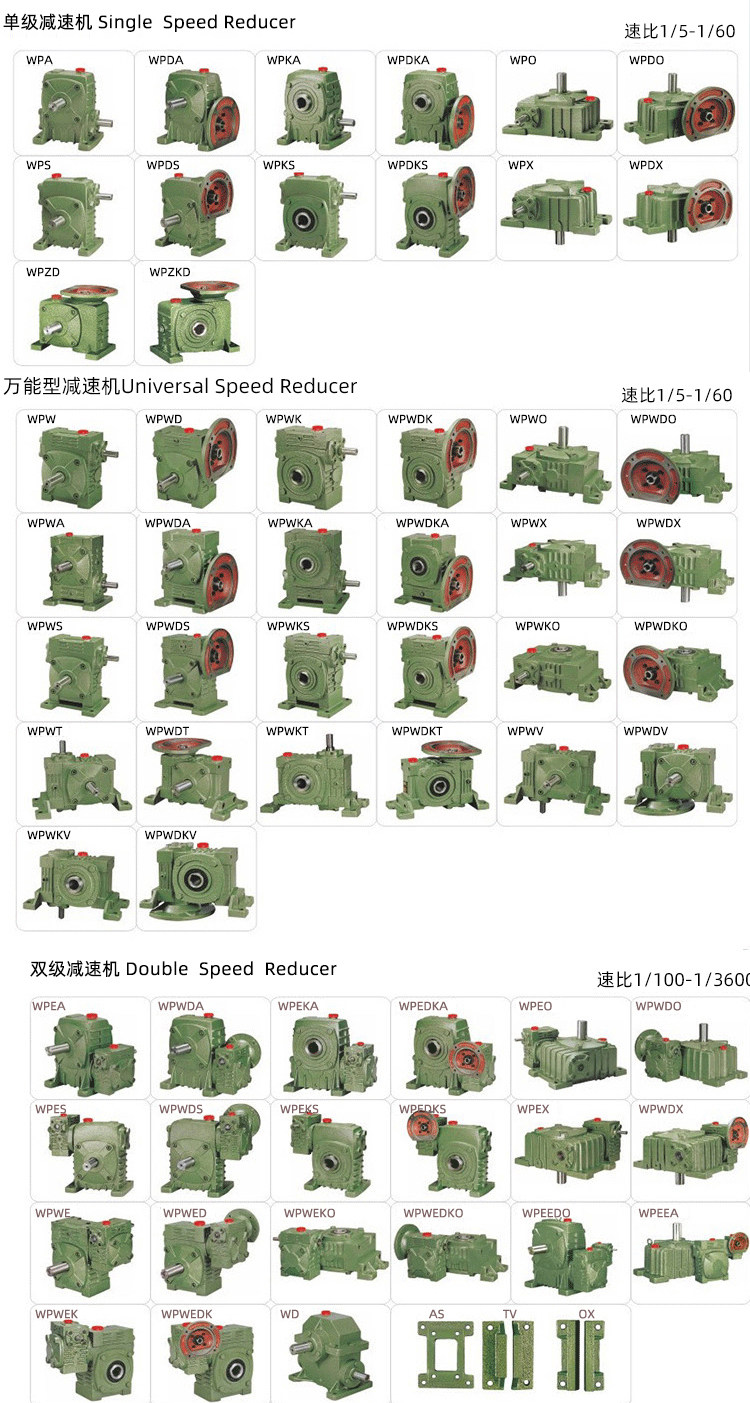 单级减速机 Single Speed Reducer

速比1/5-1/60

WPA WPDA WPKA WPDKA WPO WPDO

WPS WPDS WPKS WPDKS WPX WPDX

WPZD WPZKD

万能型减速机Universal Speed Reducer

速比1/5-1/60

WPW WPWD WPWK WPWDK WPWO WPWDO

WPWA WPWDA WPWKA WPWDKA WPWX WPWDX

WPWS WPWDS WPWKS WPWDKS WPWKO WPWDKO

WPWT WPWDT WPWKT WPWDKT WPWV WPWDV

WPWKV WPWDKV

双级减速机 Double Speed Reducer

速比1/100-1/3600

WPEA WPWDA WPEKA WPEDKA WPEO WPWDO

WPES WPWDS WPEKS WPEDKS WPEX WPWDX

WPWE WPWED WPWEKO WPWEDKO WPEEDO WPEEA

WPWEK WPWEDK WD AS TV OX