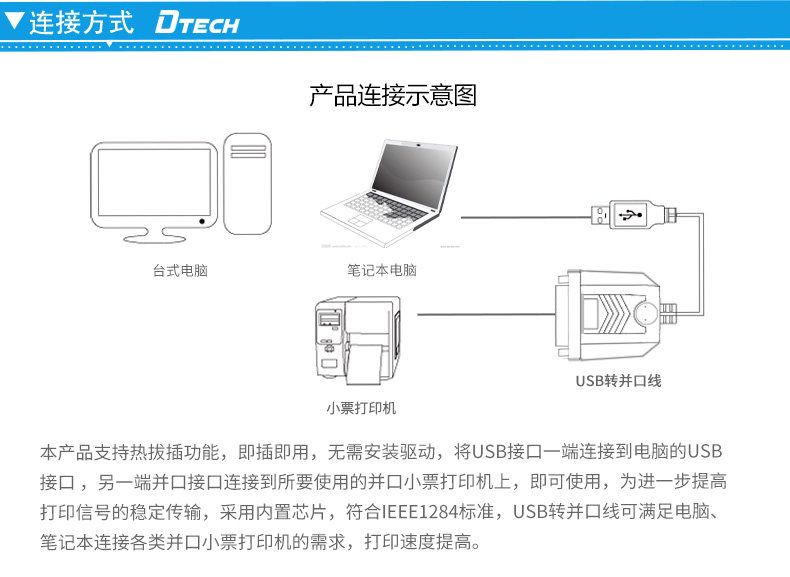 ▼连接方式 DTECH

产品连接示意图

台式电脑

笔记本电脑

小票打印机

USB转并口线

本产品支持热拔插功能，即插即用，无需安装驱动，将USB接口一端连接到电脑的USB接口，另一端并口接口连接到所要使用的并口小票打印机上，即可使用，为进一步提高打印信号的稳定传输，采用内置芯片，符合IEEE1284标准，USB转并口线可满足电脑、笔记本连接各类并口小票打印机的需求，打印速度提高。