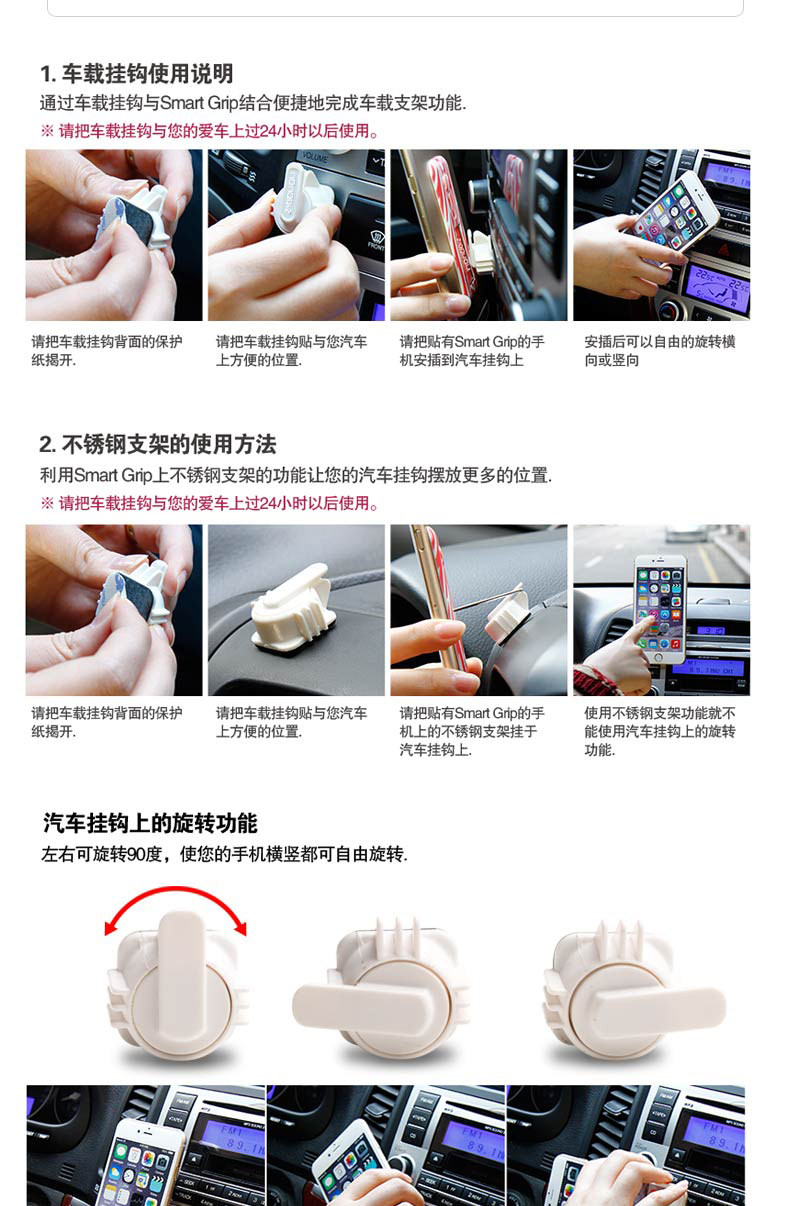 1. 车载挂钩使用说明

通过车载挂钩与Smart Grip结合便捷地完成车载支架功能.

※ 请把车载挂钩与您的爱车上过24小时以后使用。

请把车载挂钩背面的保护纸揭开.

请把车载挂钩贴与您汽车上方便的位置.

请把贴有Smart Grip的手机安插到汽车挂钩上

安插后可以自由的旋转横向或竖向

2. 不锈钢支架的使用方法

利用Smart Grip上不锈钢支架的功能让您的汽车挂钩摆放更多的位置.

※ 请把车载挂钩与您的爱车上过24小时以后使用。

请把车载挂钩背面的保护纸揭开.

请把车载挂钩贴与您汽车上方便的位置.

请把贴有Smart Grip的手机上的不锈钢支架挂于汽车挂钩上.

使用不锈钢支架功能就不能使用汽车挂钩上的旋转功能.

汽车挂钩上的旋转功能

左右可旋转90度，使您的手机横竖都可自由旋转.