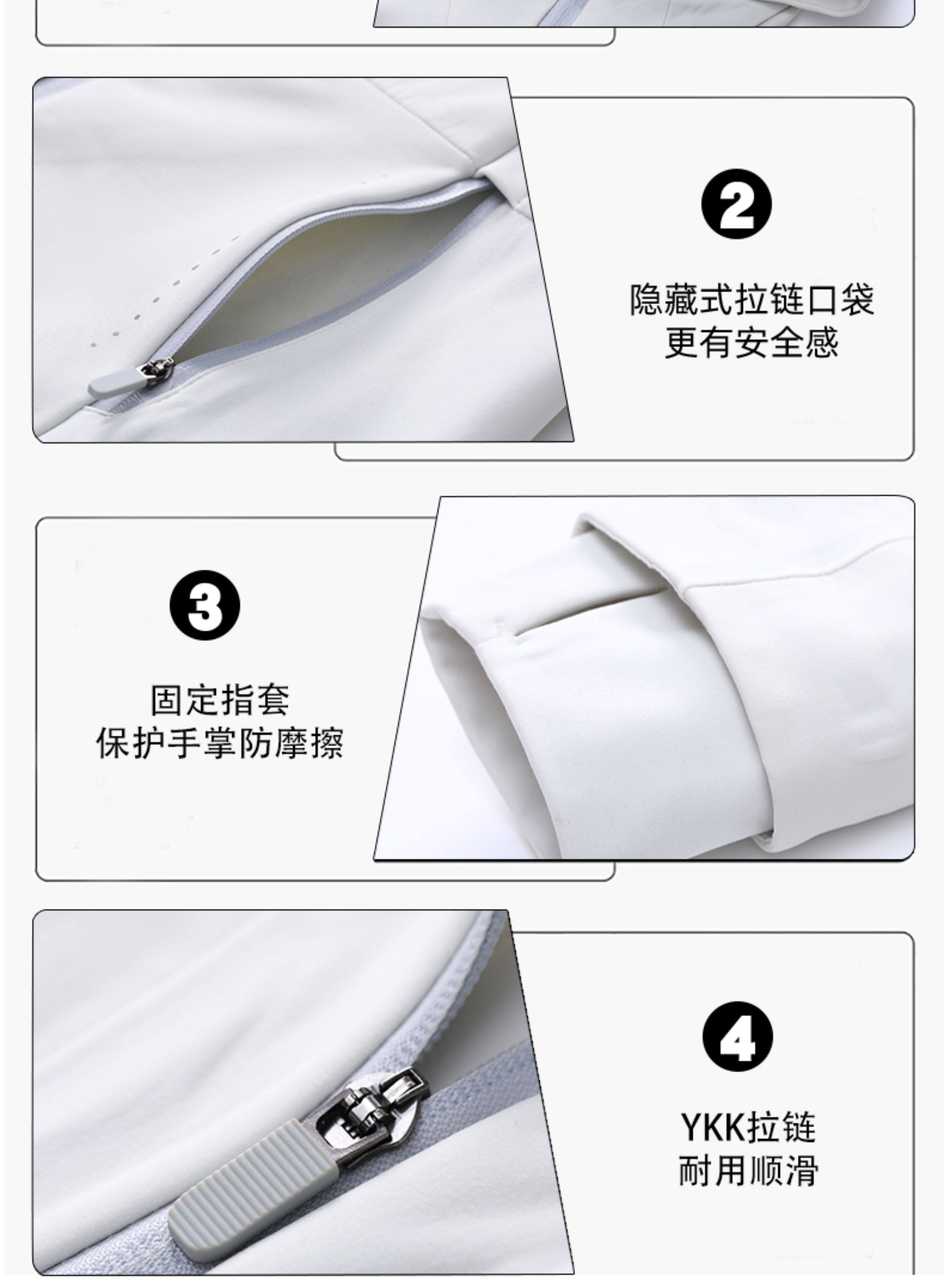 2

隐藏式拉链口袋
更有安全感

3

固定指套
保护手掌防摩擦

4

YKK拉链
耐用顺滑