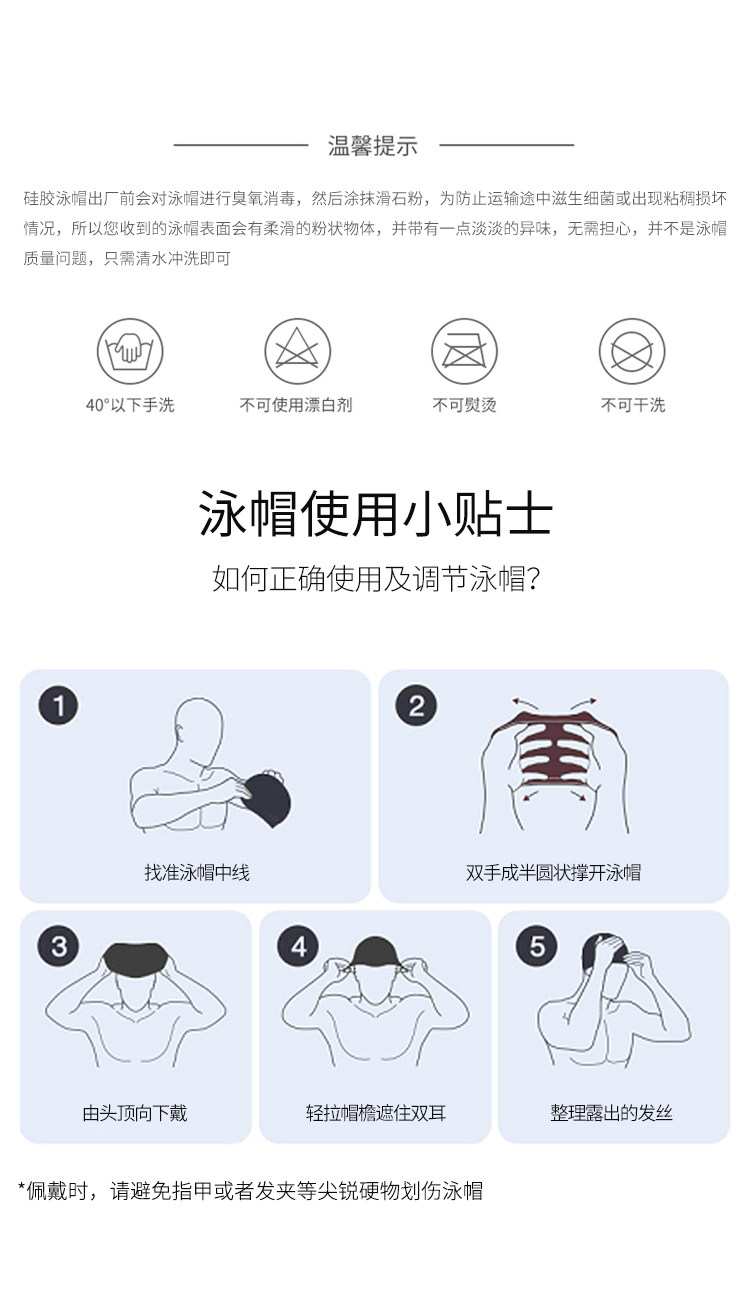 温馨提示

硅胶泳帽出厂前会对泳帽进行臭氧消毒，然后涂抹滑石粉，为防止运输途中滋生细菌或出现粘稠损坏情况，所以您收到的泳帽表面会有柔滑的粉状物体，并带有一点淡淡的异味，无需担心，并不是泳帽质量问题，只需清水冲洗即可

40°以下手洗

不可使用漂白剂

不可熨烫

不可干洗

泳帽使用小贴士

如何正确使用及调节泳帽?

1

找准泳帽中线

2

双手成半圆状撑开泳帽

3

由头顶向下戴

4

轻拉帽檐遮住双耳

5

整理露出的发丝

*佩戴时，请避免指甲或者发夹等尖锐硬物划伤泳帽