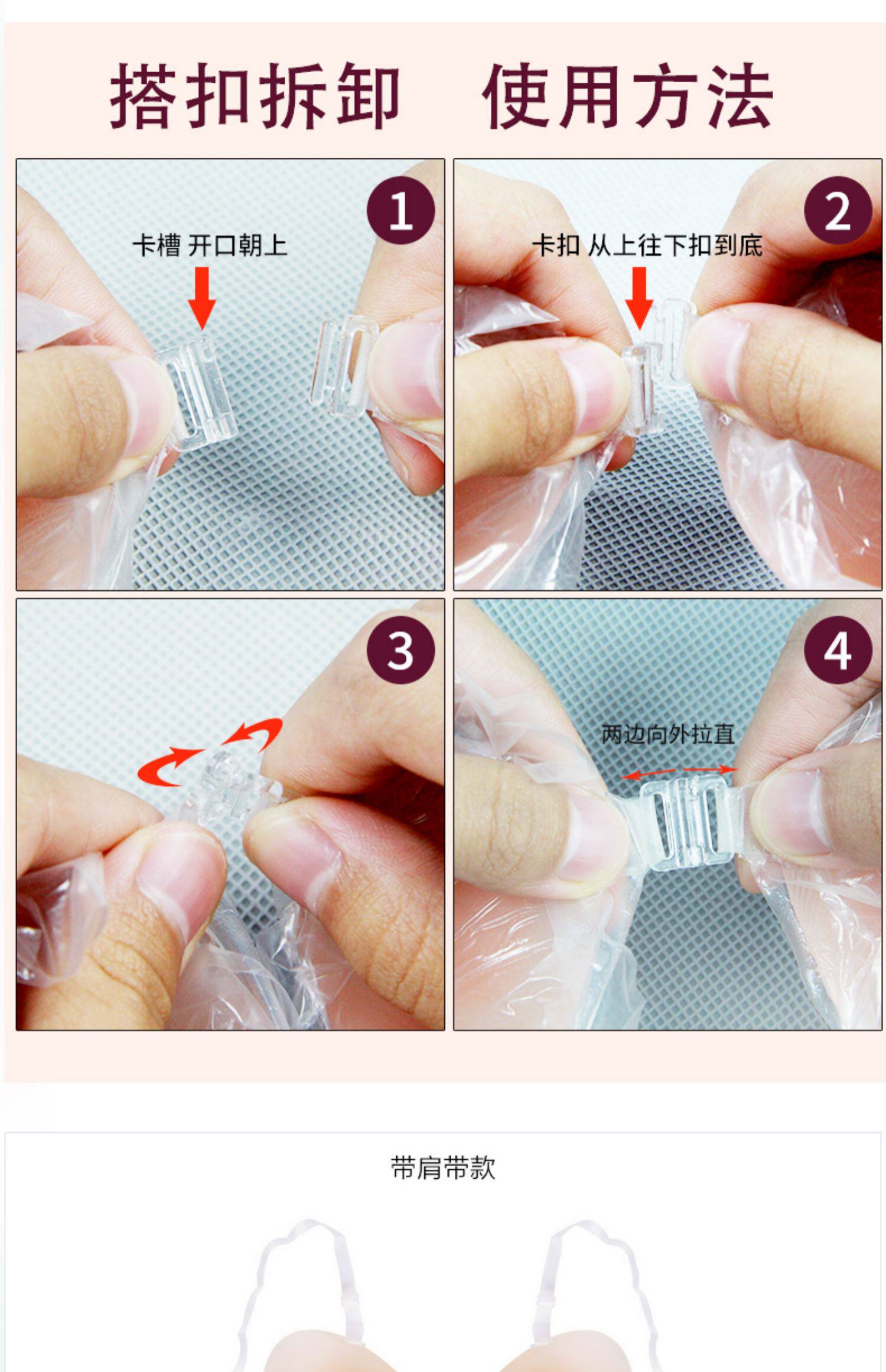 搭扣拆卸 使用方法

1
卡槽 开口朝上

2
卡扣 从上往下扣到底

3

4
两边向外拉直

带肩带款