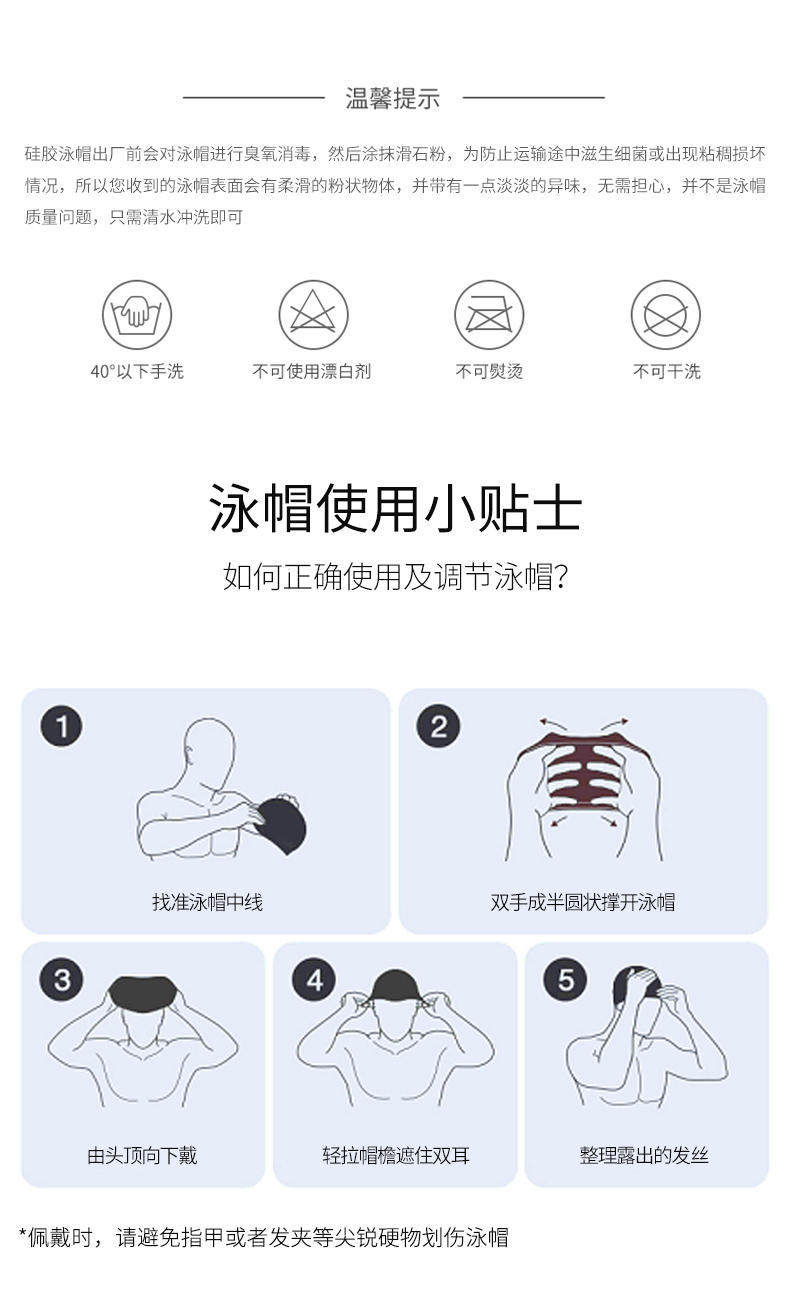 温馨提示

硅胶泳帽出厂前会对泳帽进行臭氧消毒，然后涂抹滑石粉，为防止运输途中滋生细菌或出现粘稠损坏情况，所以您收到的泳帽表面会有柔滑的粉状物体，并带有一点淡淡的异味，无需担心，并不是泳帽质量问题，只需清水冲洗即可

40°以下手洗

不可使用漂白剂

不可熨烫

不可干洗

泳帽使用小贴士

如何正确使用及调节泳帽?

1
找准泳帽中线

2
双手成半圆状撑开泳帽

3
由头顶向下戴

4
轻拉帽檐遮住双耳

5
整理露出的发丝

*佩戴时，请避免指甲或者发夹等尖锐硬物划伤泳帽