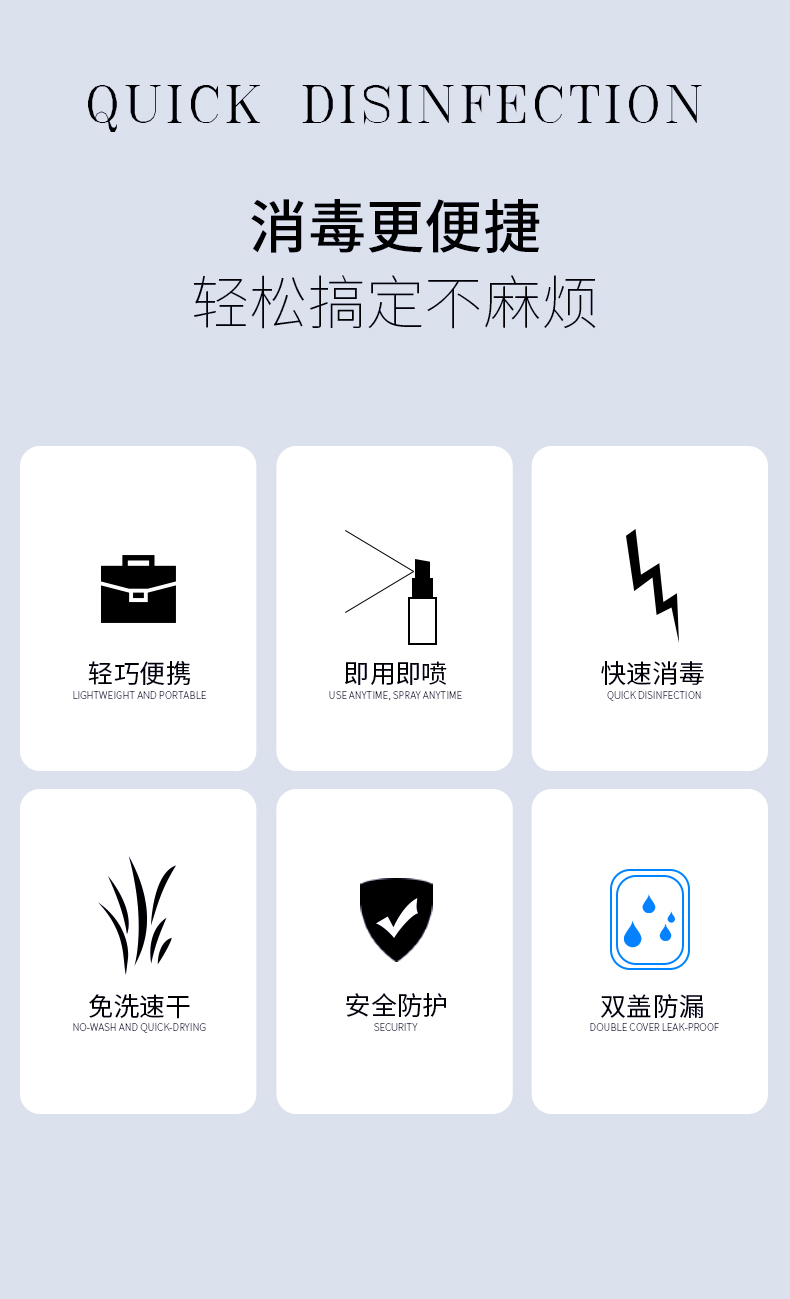 QUICK DISINFECTION

消毒更便捷
轻松搞定不麻烦

轻巧便携
LIGHTWEIGHT AND PORTABLE

即用即喷
USE ANYTIME, SPRAY ANYTIME

快速消毒
QUICK DISINFECTION

免洗速干
NO-WASH AND QUICK-DRYING

安全防护
SECURITY

双盖防漏
DOUBLE COVER LEAK-PROOF