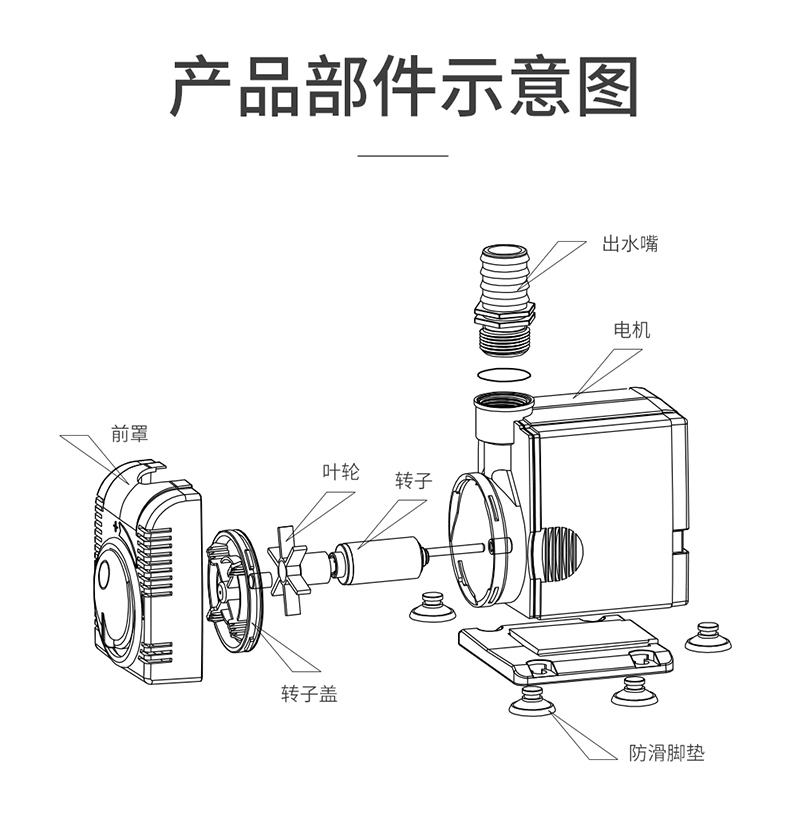 产品部件示意图

出水嘴

电机

前罩

叶轮

转子

转子盖

防滑脚垫