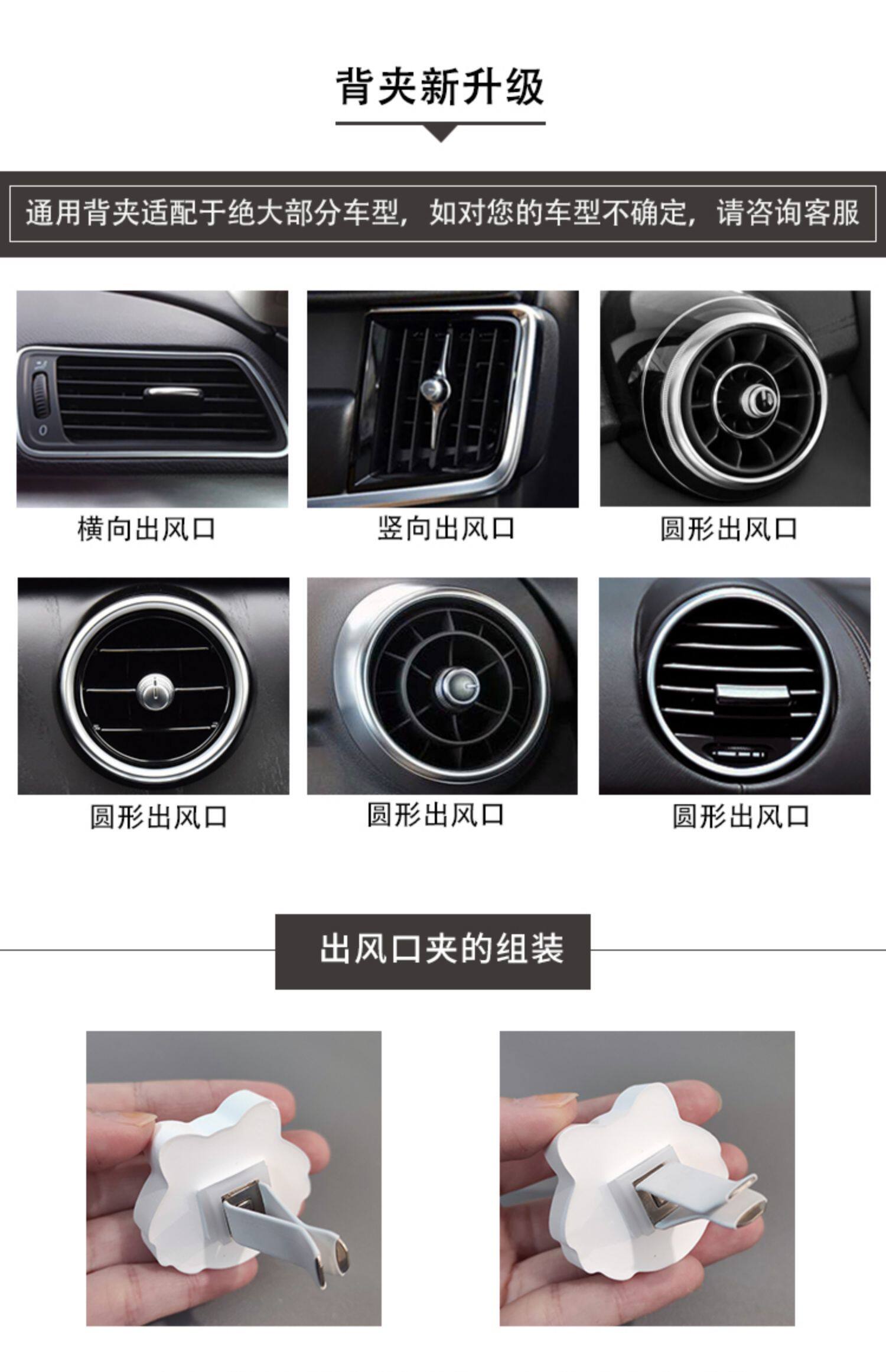 背夹新升级

通用背夹适配于绝大部分车型，如对您的车型不确定，请咨询客服

横向出风口

竖向出风口

圆形出风口

圆形出风口

圆形出风口

圆形出风口

出风口夹的组装