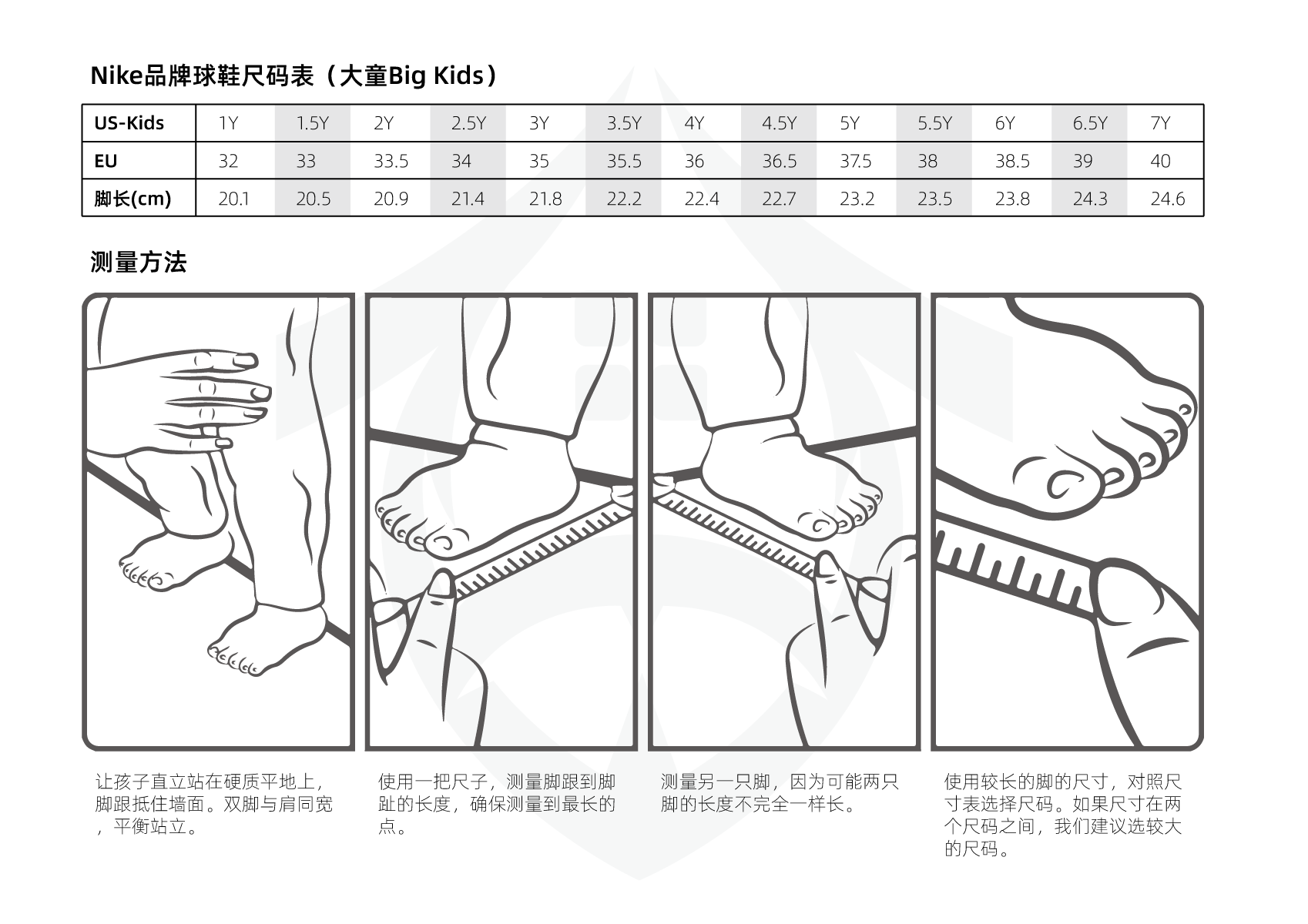 Nike品牌球鞋尺码表（大童Big Kids）

| US-Kids | 1Y | 1.5Y | 2Y | 2.5Y | 3Y | 3.5Y | 4Y | 4.5Y | 5Y | 5.5Y | 6Y | 6.5Y | 7Y |
|---|---|---|---|---|---|---|---|---|---|---|---|---|---|
| EU | 32 | 33 | 33.5 | 34 | 35 | 35.5 | 36 | 36.5 | 37.5 | 38 | 38.5 | 39 | 40 |
| 脚长(cm) | 20.1 | 20.5 | 20.9 | 21.4 | 21.8 | 22.2 | 22.4 | 22.7 | 23.2 | 23.5 | 23.8 | 24.3 | 24.6 |

测量方法

让孩子直立站在硬质平地上，脚跟抵住墙面。双脚与肩同宽，平衡站立。

使用一把尺子，测量脚跟到脚趾的长度，确保测量到最长的点。

测量另一只脚，因为可能两只脚的长度不完全一样长。

使用较长的脚的尺寸，对照尺寸表选择尺码。如果尺寸在两个尺码之间，我们建议选较大的尺码。