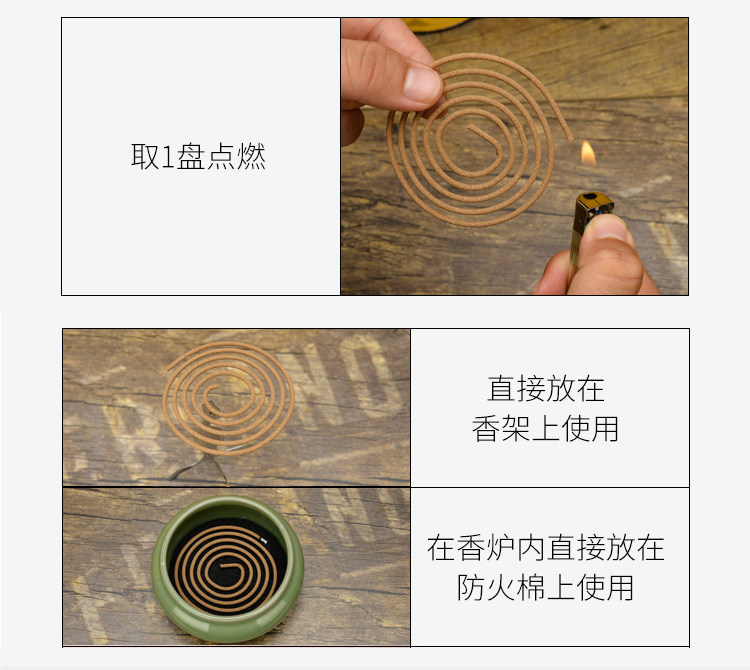 取1盘点燃

直接放在
香架上使用

在香炉内直接放在
防火棉上使用