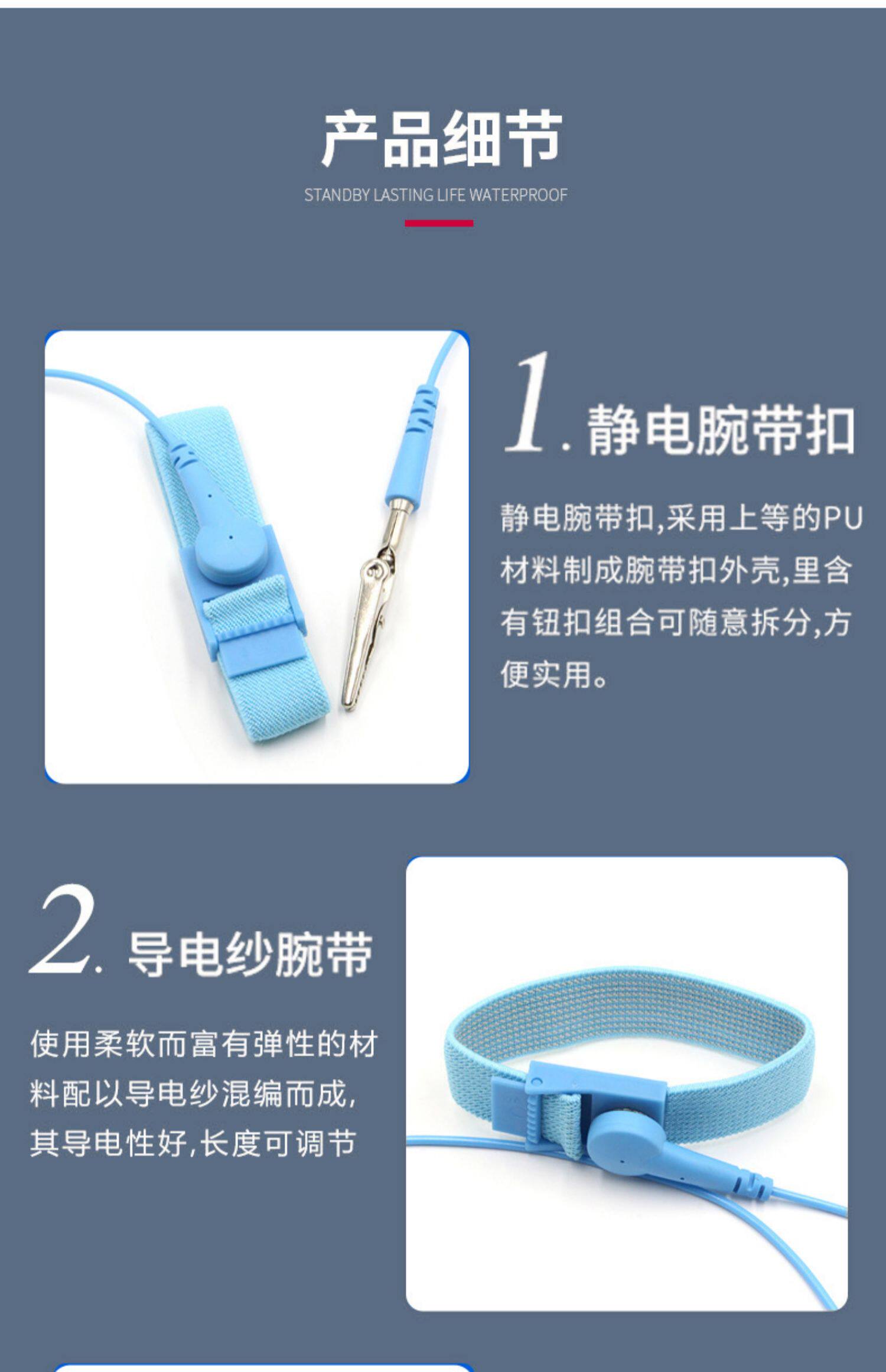 产品细节

STANDBY LASTING LIFE WATERPROOF

1. 静电腕带扣

静电腕带扣,采用上等的PU材料制成腕带扣外壳,里含有钮扣组合可随意拆分,方便实用。

2. 导电纱腕带

使用柔软而富有弹性的材料配以导电纱混编而成,其导电性好,长度可调节