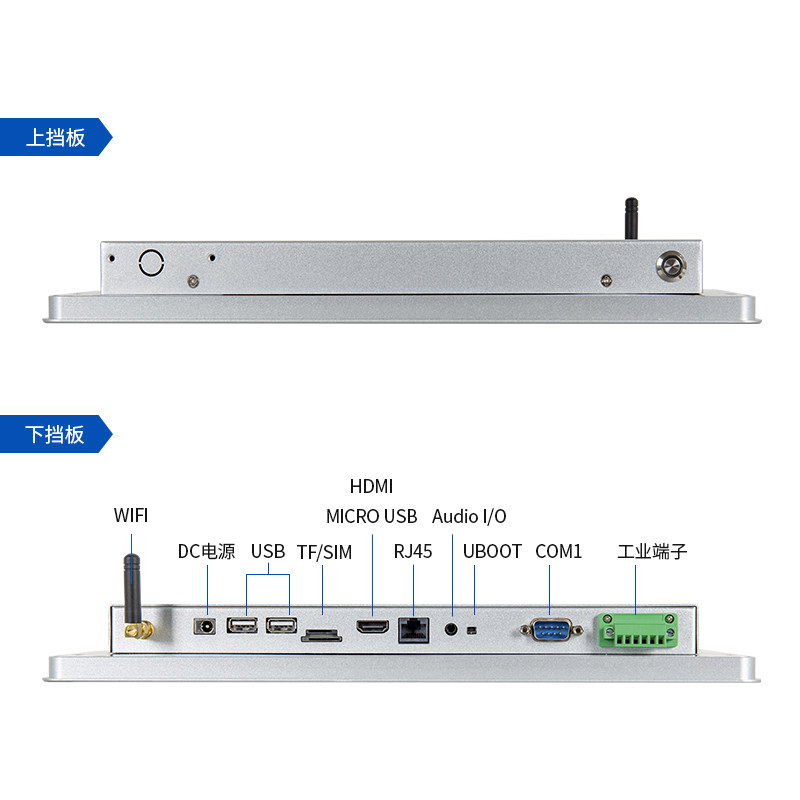 上挡板

下挡板

HDMI

WIFI

MICRO USB

Audio I/O

DC电源

USB

TF/SIM

RJ45

UBOOT

COM1

工业端子