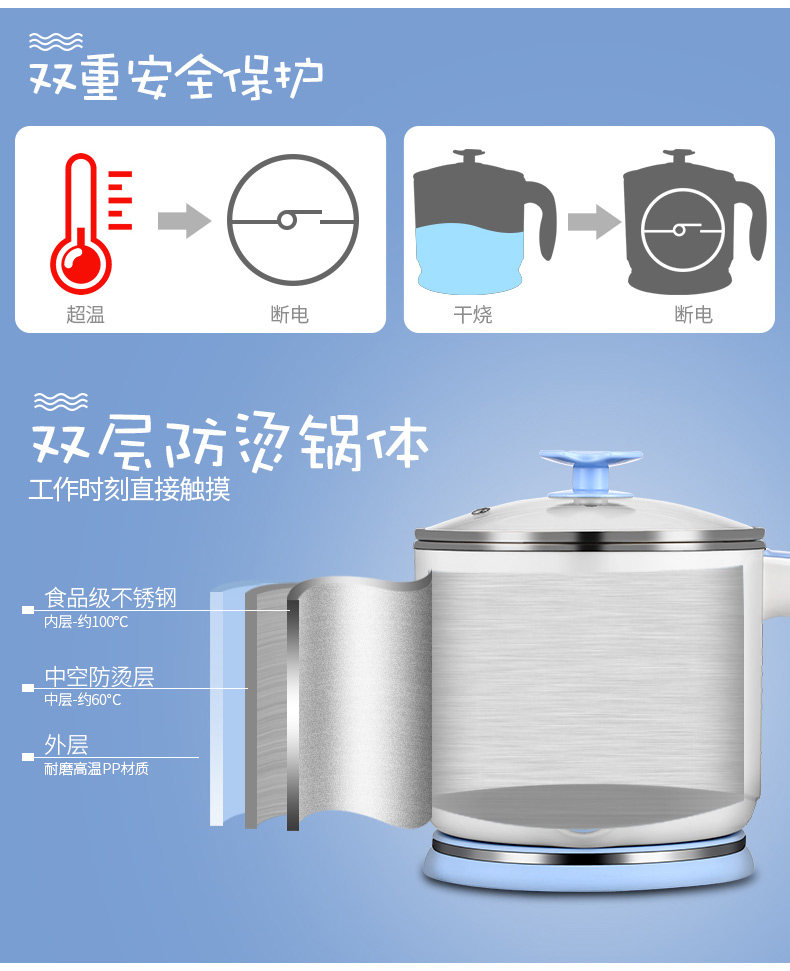 双重安全保护

超温

断电

干烧

断电

双层防烫锅体
工作时刻直接触摸

食品级不锈钢
内层-约100°C

中空防烫层
中层-约60°C

外层
耐磨高温PP材质