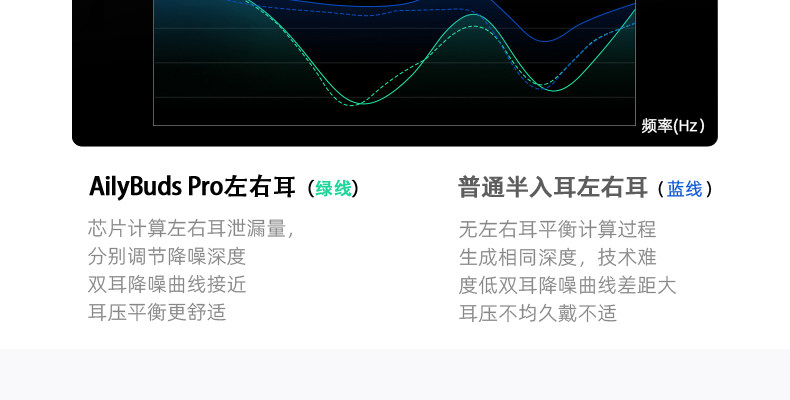 频率(Hz)

AilyBuds Pro左右耳（绿线）

芯片计算左右耳泄漏量，
分别调节降噪深度
双耳降噪曲线接近
耳压平衡更舒适

普通半入耳左右耳（蓝线）

无左右耳平衡计算过程
生成相同深度，技术难
度低双耳降噪曲线差距大
耳压不均久戴不适