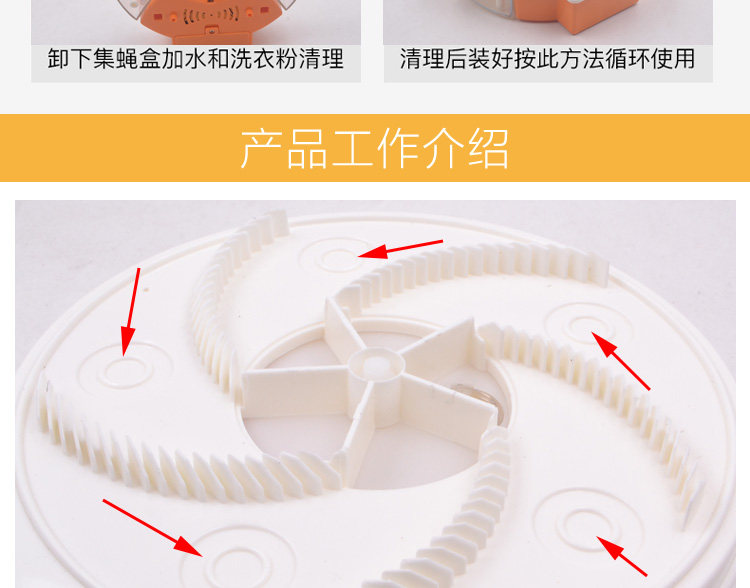 卸下集蝇盒加水和洗衣粉清理

清理后装好按此方法循环使用

产品工作介绍